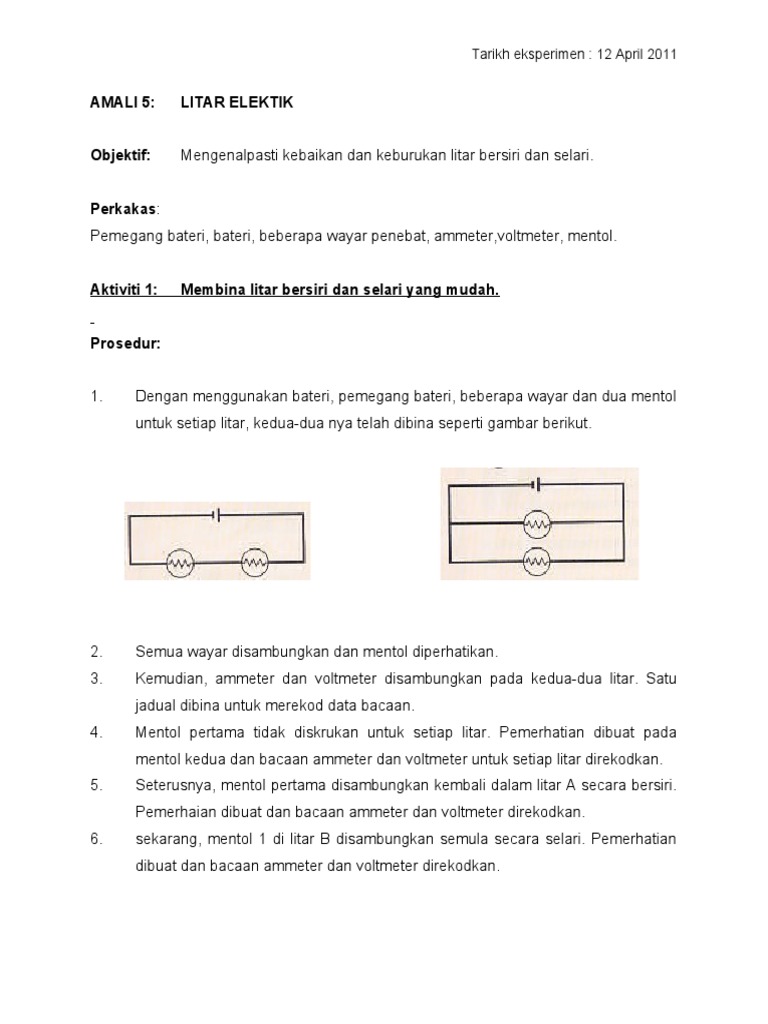 Tarikh eksperimen : 12 April 2011

AMALI 5: LITAR ELEKTIK

Objektif: Mengenalpasti kebaikan dan keburukan litar bersiri dan selari.

Perkakas:
Pemegang bateri, bateri, beberapa wayar penebat, ammeter,voltmeter, mentol.

Aktiviti 1: Membina litar bersiri dan selari yang mudah.

-
Prosedur:

1. Dengan menggunakan bateri, pemegang bateri, beberapa wayar dan dua mentol untuk setiap litar, kedua-dua nya telah dibina seperti gambar berikut.

2. Semua wayar disambungkan dan mentol diperhatikan.
3. Kemudian, ammeter dan voltmeter disambungkan pada kedua-dua litar. Satu jadual dibina untuk merekod data bacaan.
4. Mentol pertama tidak diskrukan untuk setiap litar. Pemerhatian dibuat pada mentol kedua dan bacaan ammeter dan voltmeter untuk setiap litar direkodkan.
5. Seterusnya, mentol pertama disambungkan kembali dalam litar A secara bersiri. Pemerhaian dibuat dan bacaan ammeter dan voltmeter direkodkan.
6. sekarang, mentol 1 di litar B disambungkan semula secara selari. Pemerhatian dibuat dan bacaan ammeter dan voltmeter direkodkan.