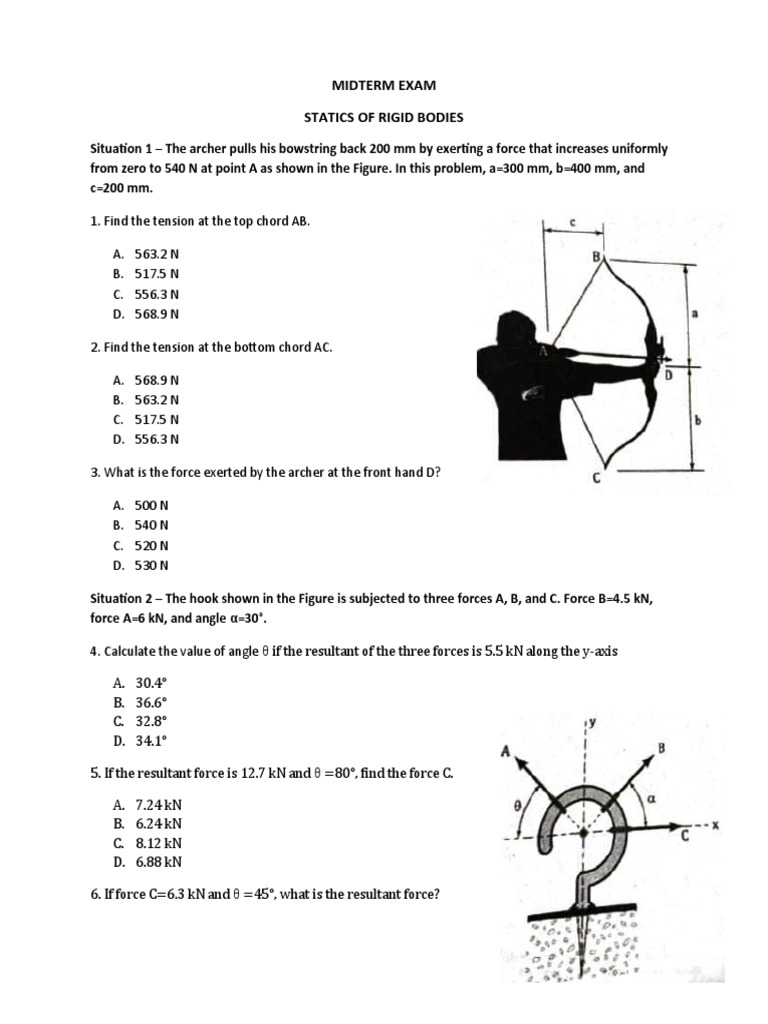 MIDTERM EXAM

STATICS OF RIGID BODIES

Situation 1 – The archer pulls his bowstring back 200 mm by exerting a force that increases uniformly from zero to 540 N at point A as shown in the Figure. In this problem, a=300 mm, b=400 mm, and c=200 mm.

1. Find the tension at the top chord AB.

A. 563.2 N
B. 517.5 N
C. 556.3 N
D. 568.9 N

2. Find the tension at the bottom chord AC.

A. 568.9 N
B. 563.2 N
C. 517.5 N
D. 556.3 N

3. What is the force exerted by the archer at the front hand D?

A. 500 N
B. 540 N
C. 520 N
D. 530 N

c
B
a
A
D
b
C

Situation 2 – The hook shown in the Figure is subjected to three forces A, B, and C. Force B=4.5 kN, force A=6 kN, and angle α=30°.

4. Calculate the value of angle θ if the resultant of the three forces is 5.5 kN along the y-axis

A. 30.4°
B. 36.6°
C. 32.8°
D. 34.1°

5. If the resultant force is 12.7 kN and θ =80°, find the force C.

A. 7.24 kN
B. 6.24 kN
C. 8.12 kN
D. 6.88 kN

6. If force C=6.3 kN and θ =45°, what is the resultant force?

y
A
B
θ
α
C
x