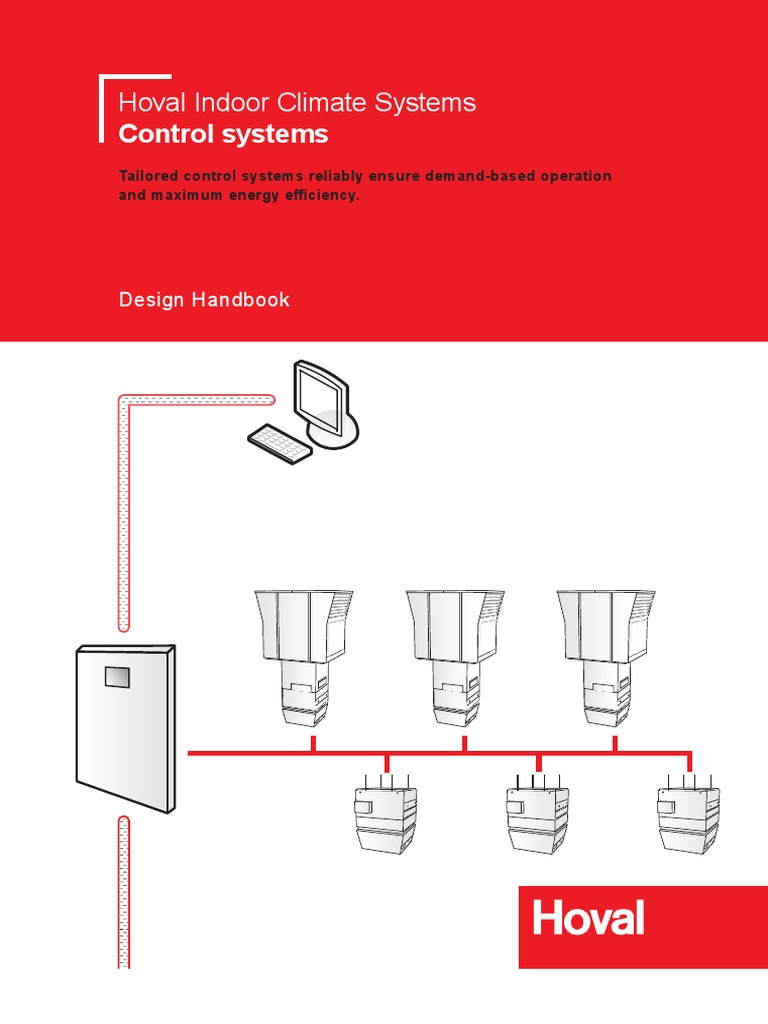 Hoval Indoor Climate Systems
Control systems

Tailored control systems reliably ensure demand-based operation and maximum energy efficiency.

Design Handbook

Hoval