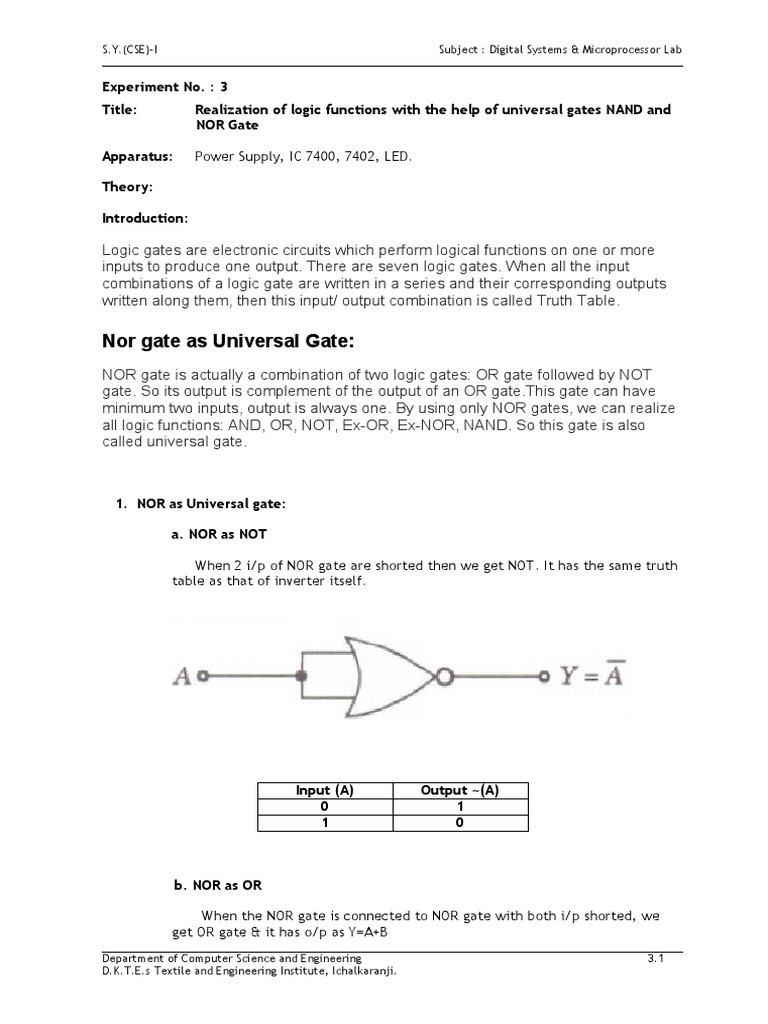 S.Y.(CSE)-I

Subject : Digital Systems & Microprocessor Lab

Experiment No. : 3

Title: Realization of logic functions with the help of universal gates NAND and NOR Gate

Apparatus: Power Supply, IC 7400, 7402, LED.

Theory:

Introduction:

Logic gates are electronic circuits which perform logical functions on one or more inputs to produce one output. There are seven logic gates. When all the input combinations of a logic gate are written in a series and their corresponding outputs written along them, then this input/ output combination is called Truth Table.

Nor gate as Universal Gate:

NOR gate is actually a combination of two logic gates: OR gate followed by NOT gate. So its output is complement of the output of an OR gate.This gate can have minimum two inputs, output is always one. By using only NOR gates, we can realize all logic functions: AND, OR, NOT, Ex-OR, Ex-NOR, NAND. So this gate is also called universal gate.

1. NOR as Universal gate:

a. NOR as NOT

When 2 i/p of NOR gate are shorted then we get NOT. It has the same truth table as that of inverter itself.

$A$ $Y = \overline{A}$

| Input (A) | Output ~(A) |
|---|---|
| 0 | 1 |
| 1 | 0 |

b. NOR as OR

When the NOR gate is connected to NOR gate with both i/p shorted, we get OR gate & it has o/p as Y=A+B

Department of Computer Science and Engineering 3.1
D.K.T.E.s Textile and Engineering Institute, Ichalkaranji.