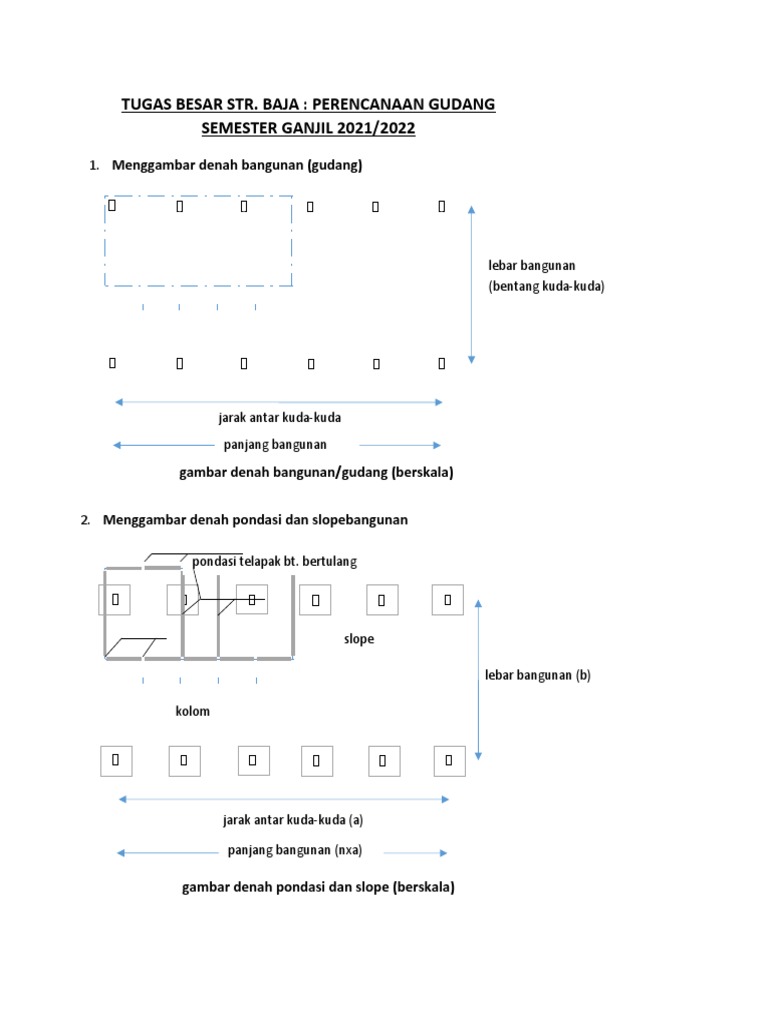 TUGAS BESAR STR. BAJA : PERENCANAAN GUDANG
SEMESTER GANJIL 2021/2022

1. Menggambar denah bangunan (gudang)

lebar bangunan
(bentang kuda-kuda)

jarak antar kuda-kuda

panjang bangunan

gambar denah bangunan/gudang (berskala)

2. Menggambar denah pondasi dan slopebangunan

pondasi telapak bt. bertulang

slope

lebar bangunan (b)

kolom

jarak antar kuda-kuda (a)

panjang bangunan (nxa)

gambar denah pondasi dan slope (berskala)