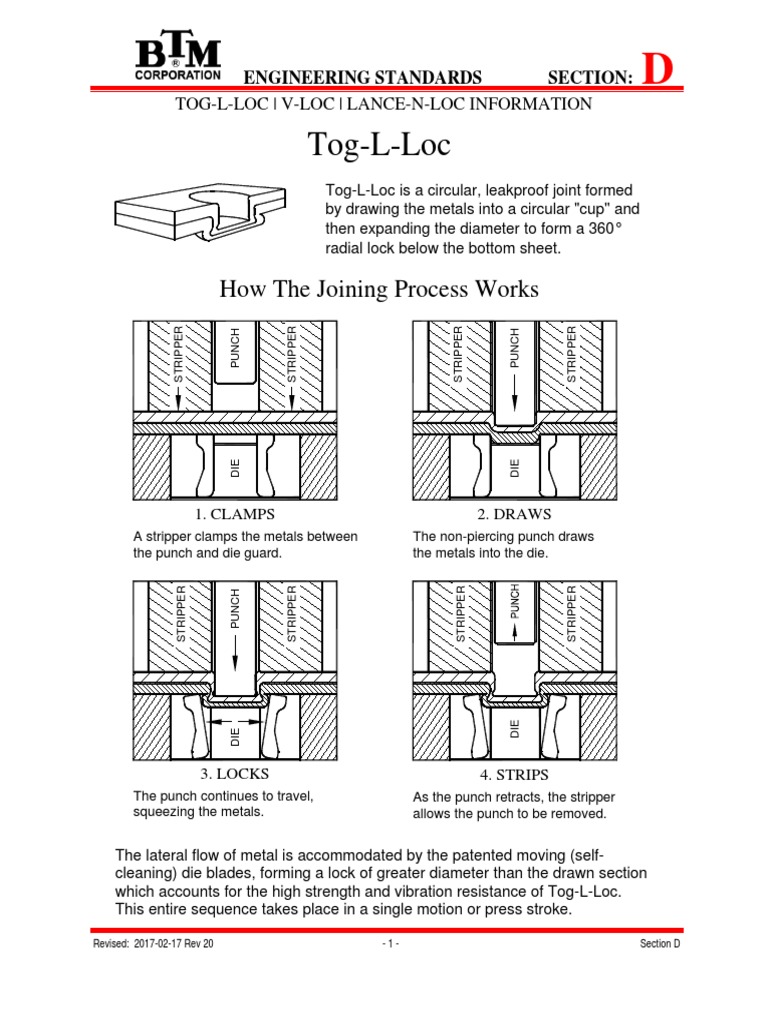 BTM®
CORPORATION ENGINEERING STANDARDS SECTION: D

TOG-L-LOC | V-LOC | LANCE-N-LOC INFORMATION

Tog-L-Loc

Tog-L-Loc is a circular, leakproof joint formed by drawing the metals into a circular "cup" and then expanding the diameter to form a 360° radial lock below the bottom sheet.

How The Joining Process Works

STRIPPER PUNCH STRIPPER DIE

1. CLAMPS

A stripper clamps the metals between the punch and die guard.

STRIPPER PUNCH STRIPPER DIE

2. DRAWS

The non-piercing punch draws the metals into the die.

STRIPPER PUNCH STRIPPER DIE

3. LOCKS

The punch continues to travel, squeezing the metals.

STRIPPER PUNCH STRIPPER DIE

4. STRIPS

As the punch retracts, the stripper allows the punch to be removed.

The lateral flow of metal is accommodated by the patented moving (self-cleaning) die blades, forming a lock of greater diameter than the drawn section which accounts for the high strength and vibration resistance of Tog-L-Loc. This entire sequence takes place in a single motion or press stroke.

Revised: 2017-02-17 Rev 20 - 1 - Section D