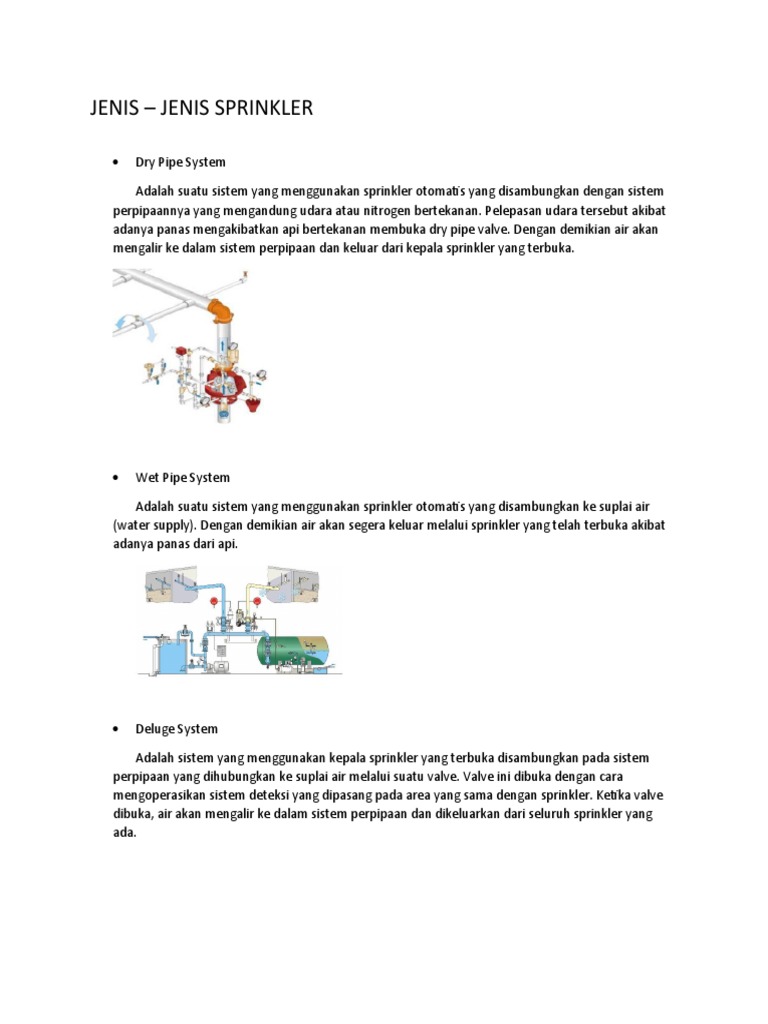 JENIS – JENIS SPRINKLER

• Dry Pipe System

Adalah suatu sistem yang menggunakan sprinkler otomatis yang disambungkan dengan sistem perpipaannya yang mengandung udara atau nitrogen bertekanan. Pelepasan udara tersebut akibat adanya panas mengakibatkan api bertekanan membuka dry pipe valve. Dengan demikian air akan mengalir ke dalam sistem perpipaan dan keluar dari kepala sprinkler yang terbuka.

• Wet Pipe System

Adalah suatu sistem yang menggunakan sprinkler otomatis yang disambungkan ke suplai air (water supply). Dengan demikian air akan segera keluar melalui sprinkler yang telah terbuka akibat adanya panas dari api.

• Deluge System

Adalah sistem yang menggunakan kepala sprinkler yang terbuka disambungkan pada sistem perpipaan yang dihubungkan ke suplai air melalui suatu valve. Valve ini dibuka dengan cara mengoperasikan sistem deteksi yang dipasang pada area yang sama dengan sprinkler. Ketika valve dibuka, air akan mengalir ke dalam sistem perpipaan dan dikeluarkan dari seluruh sprinkler yang ada.