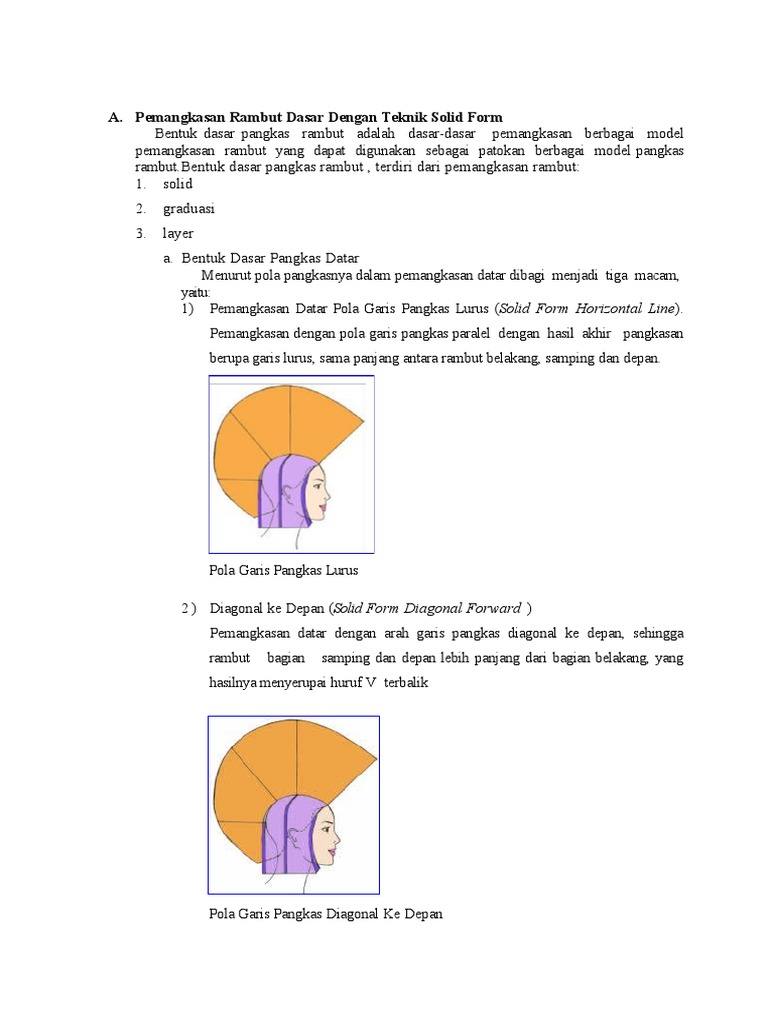 A. Pemangkasan Rambut Dasar Dengan Teknik Solid Form

Bentuk dasar pangkas rambut adalah dasar-dasar pemangkasan berbagai model pemangkasan rambut yang dapat digunakan sebagai patokan berbagai model pangkas rambut.Bentuk dasar pangkas rambut , terdiri dari pemangkasan rambut:

1. solid

2. graduasi

3. layer

a. Bentuk Dasar Pangkas Datar

Menurut pola pangkasnya dalam pemangkasan datar dibagi menjadi tiga macam, yaitu:

1) Pemangkasan Datar Pola Garis Pangkas Lurus (Solid Form Horizontal Line). Pemangkasan dengan pola garis pangkas paralel dengan hasil akhir pangkasan berupa garis lurus, sama panjang antara rambut belakang, samping dan depan.

Pola Garis Pangkas Lurus

2 ) Diagonal ke Depan (Solid Form Diagonal Forward )

Pemangkasan datar dengan arah garis pangkas diagonal ke depan, sehingga rambut bagian samping dan depan lebih panjang dari bagian belakang, yang hasilnya menyerupai huruf V terbalik

Pola Garis Pangkas Diagonal Ke Depan