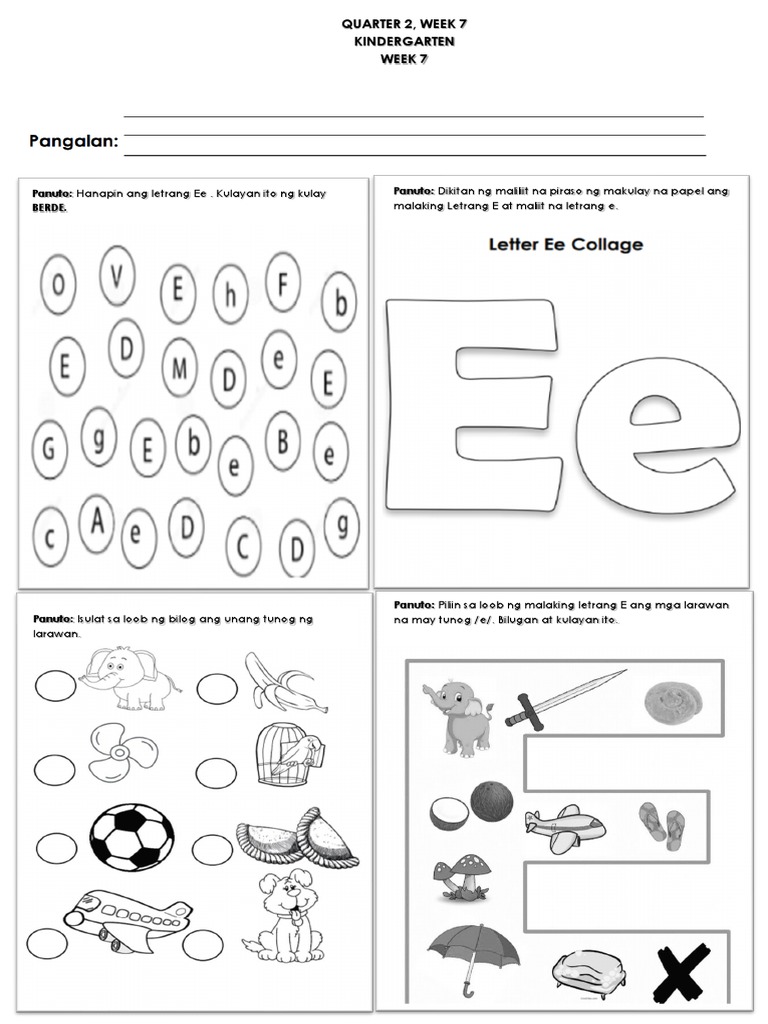 QUARTER 2, WEEK 7
KINDERGARTEN
WEEK 7

Pangalan:

Panuto: Hanapin ang letrang Ee . Kulayan ito ng kulay BERDE.

O V E h F b
E D M D e E
G g E b e B e
c A e D C D g

Panuto: Dikitan ng maliit na piraso ng makulay na papel ang malaking Letrang E at maliit na letrang e.

Letter Ee Collage

Ee

Panuto: Isulat sa loob ng bilog ang unang tunog ng larawan.

Panuto: Piliin sa loob ng malaking letrang E ang mga larawan na may tunog /e/. Bilugan at kulayan ito.