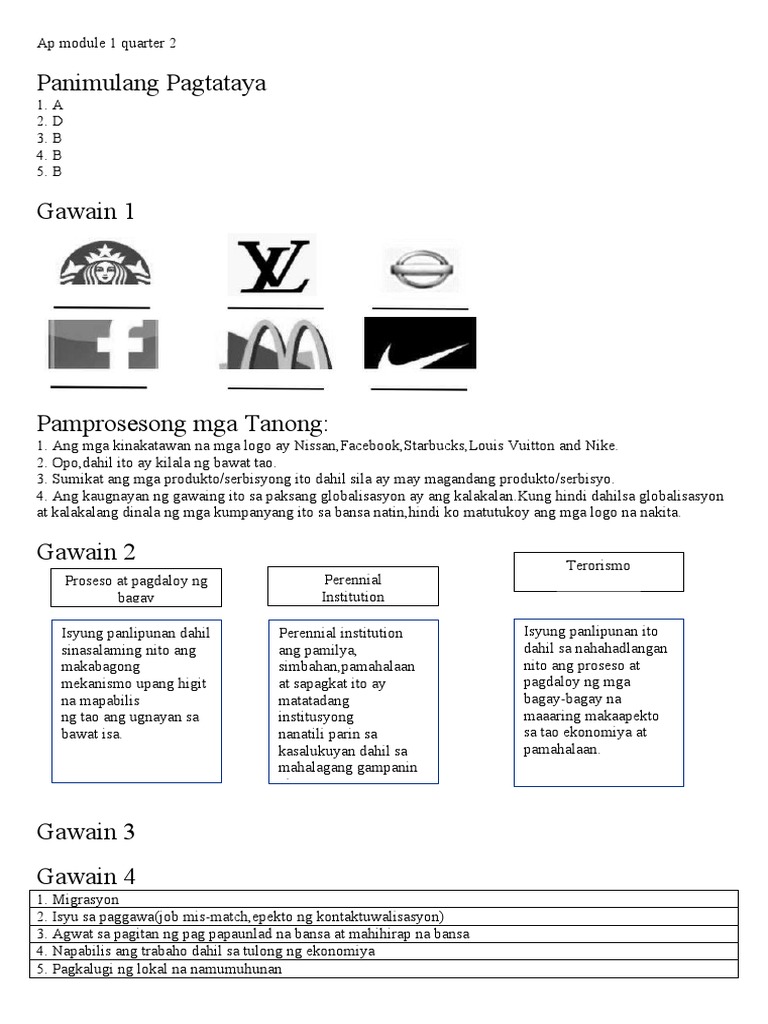 Ap module 1 quarter 2

Panimulang Pagtataya
1. A
2. D
3. B
4. B
5. B

Gawain 1

Pamprosesong mga Tanong:
1. Ang mga kinakatawan na mga logo ay Nissan,Facebook,Starbucks,Louis Vuitton and Nike.
2. Opo,dahil ito ay kilala ng bawat tao.
3. Sumikat ang mga produkto/serbisyong ito dahil sila ay may magandang produkto/serbisyo.
4. Ang kaugnayan ng gawaing ito sa paksang globalisasyon ay ang kalakalan.Kung hindi dahilsa globalisasyon at kalakalang dinala ng mga kumpanyang ito sa bansa natin,hindi ko matutukoy ang mga logo na nakita.

Gawain 2

Proseso at pagdaloy ng bagay

Isyung panlipunan dahil sinasalaming nito ang makabagong mekanismo upang higit na mapabilis ng tao ang ugnayan sa bawat isa.

Perennial Institution

Perennial institution ang pamilya, simbahan,pamahalaan at sapagkat ito ay matatadang institusyong nanatili parin sa kasalukuyan dahil sa mahalagang gampanin

Terorismo

Isyung panlipunan ito dahil sa nahahadlangan nito ang proseso at pagdaloy ng mga bagay-bagay na maaaring makaapekto sa tao ekonomiya at pamahalaan.

Gawain 3

Gawain 4
| 1. Migrasyon |
|---|
| 2. Isyu sa paggawa(job mis-match,epekto ng kontaktuwalisasyon) |
| 3. Agwat sa pagitan ng pag papaunlad na bansa at mahihirap na bansa |
| 4. Napabilis ang trabaho dahil sa tulong ng ekonomiya |
| 5. Pagkalugi ng lokal na namumuhunan |