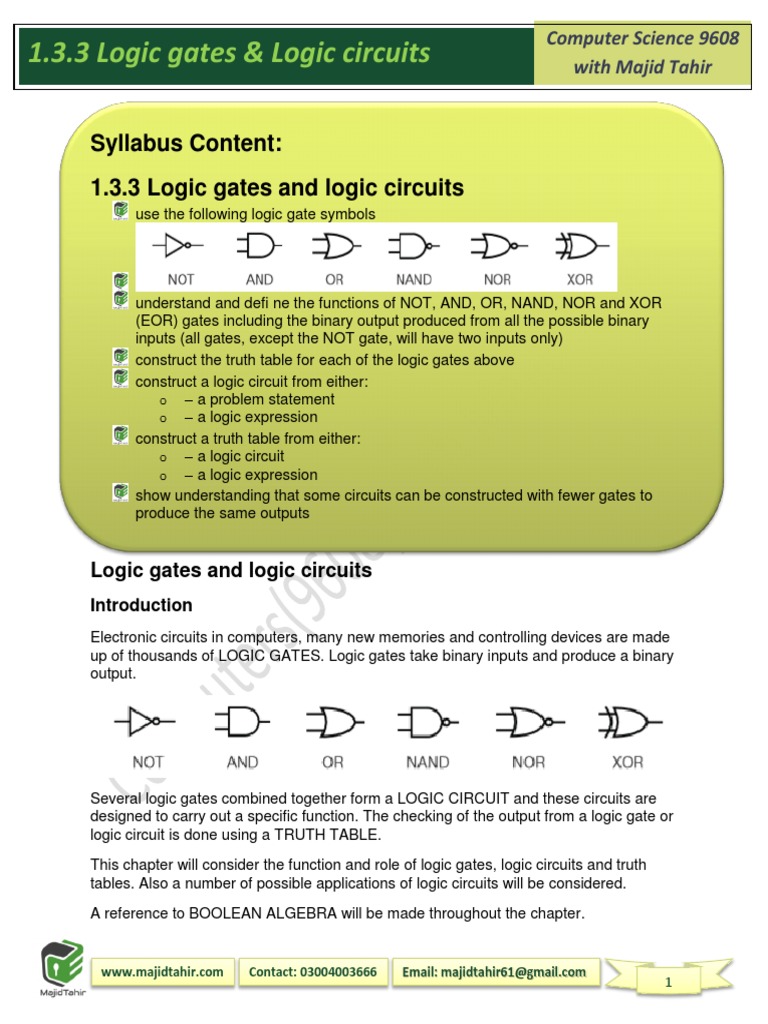 1.3.3 Logic gates & Logic circuits

Computer Science 9608 with Majid Tahir

Syllabus Content:

1.3.3 Logic gates and logic circuits

use the following logic gate symbols

NOT AND OR NAND NOR XOR

understand and defi ne the functions of NOT, AND, OR, NAND, NOR and XOR (EOR) gates including the binary output produced from all the possible binary inputs (all gates, except the NOT gate, will have two inputs only)

construct the truth table for each of the logic gates above

construct a logic circuit from either:
o – a problem statement
o – a logic expression

construct a truth table from either:
o – a logic circuit
o – a logic expression

show understanding that some circuits can be constructed with fewer gates to produce the same outputs

Logic gates and logic circuits

Introduction

Electronic circuits in computers, many new memories and controlling devices are made up of thousands of LOGIC GATES. Logic gates take binary inputs and produce a binary output.

NOT AND OR NAND NOR XOR

Several logic gates combined together form a LOGIC CIRCUIT and these circuits are designed to carry out a specific function. The checking of the output from a logic gate or logic circuit is done using a TRUTH TABLE.

This chapter will consider the function and role of logic gates, logic circuits and truth tables. Also a number of possible applications of logic circuits will be considered.

A reference to BOOLEAN ALGEBRA will be made throughout the chapter.

MajidTahir

www.majidtahir.com Contact: 03004003666 Email: majidtahir61@gmail.com

1