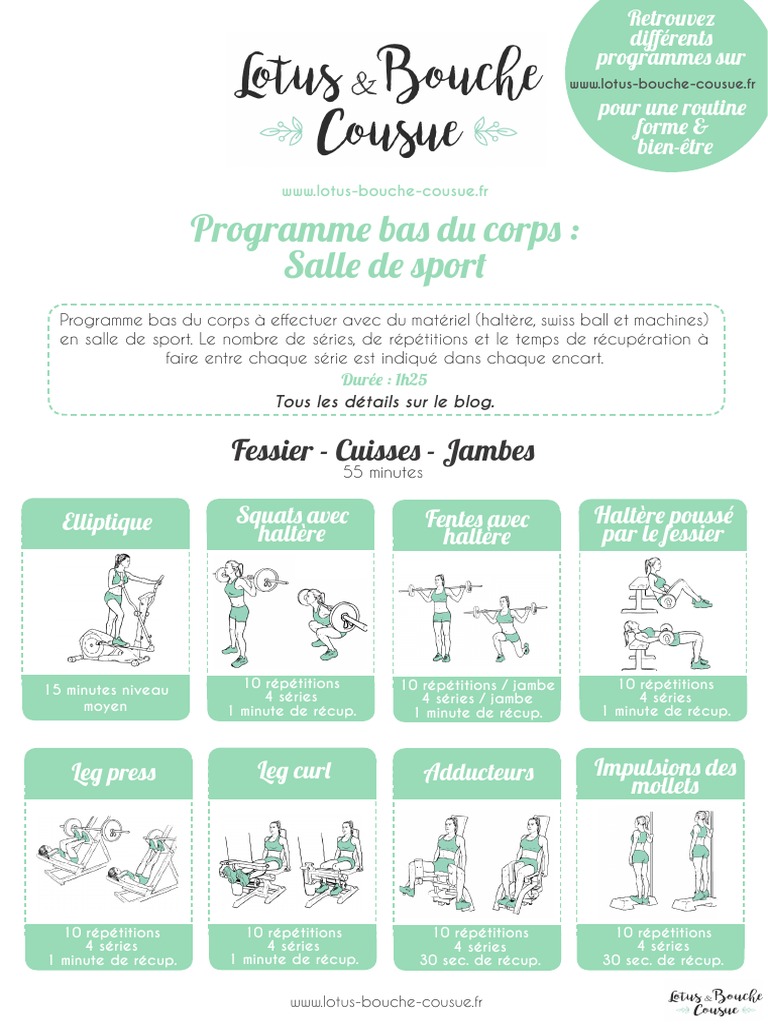 Lotus & Bouche Cousue

Retrouvez différents programmes sur www.lotus-bouche-cousue.fr pour une routine forme & bien-être

www.lotus-bouche-cousue.fr

Programme bas du corps : Salle de sport

Programme bas du corps à effectuer avec du matériel (haltère, swiss ball et machines) en salle de sport. Le nombre de séries, de répétitions et le temps de récupération à faire entre chaque série est indiqué dans chaque encart.

Durée : 1h25

Tous les détails sur le blog.

Fessier - Cuisses - Jambes
55 minutes

Elliptique
15 minutes niveau moyen

Squats avec haltère
10 répétitions
4 séries
1 minute de récup.

Fentes avec haltère
10 répétitions / jambe
4 séries / jambe
1 minute de récup.

Haltère poussé par le fessier
10 répétitions
4 séries
1 minute de récup.

Leg press
10 répétitions
4 séries
1 minute de récup.

Leg curl
10 répétitions
4 séries
1 minute de récup.

Adducteurs
10 répétitions
4 séries
30 sec. de récup.

Impulsions des mollets
10 répétitions
4 séries
30 sec. de récup.

www.lotus-bouche-cousue.fr

Lotus & Bouche Cousue