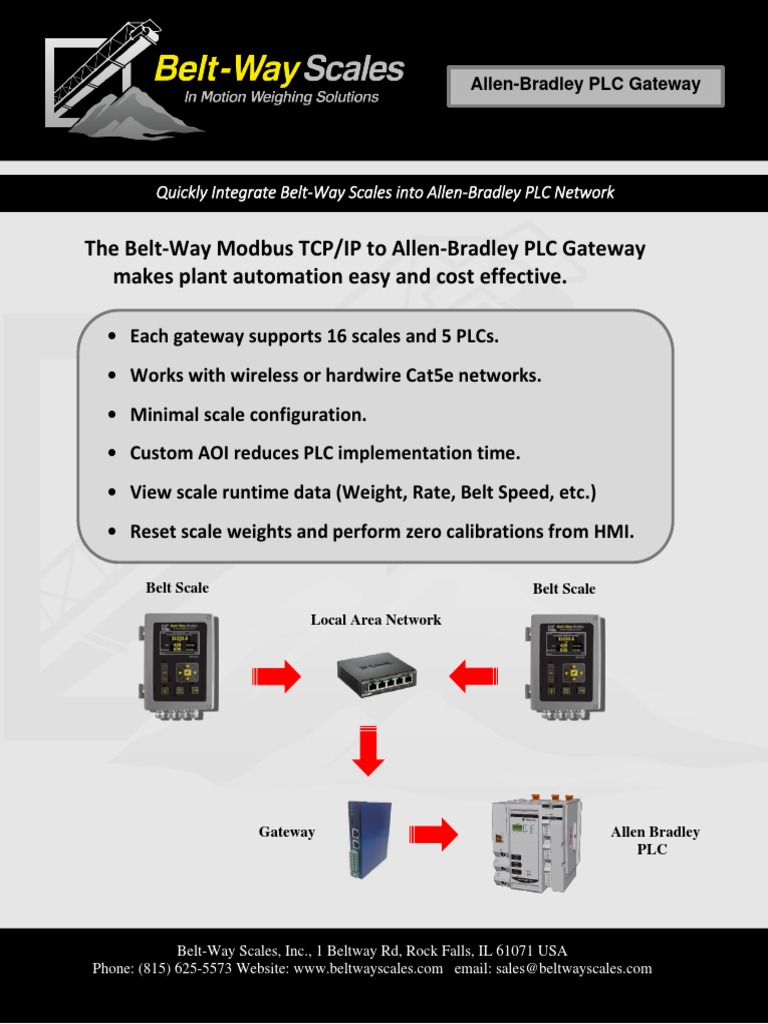 Belt-Way Scales
In Motion Weighing Solutions

Allen-Bradley PLC Gateway

Quickly Integrate Belt-Way Scales into Allen-Bradley PLC Network

The Belt-Way Modbus TCP/IP to Allen-Bradley PLC Gateway makes plant automation easy and cost effective.

• Each gateway supports 16 scales and 5 PLCs.
• Works with wireless or hardwire Cat5e networks.
• Minimal scale configuration.
• Custom AOI reduces PLC implementation time.
• View scale runtime data (Weight, Rate, Belt Speed, etc.)
• Reset scale weights and perform zero calibrations from HMI.

Belt Scale

Local Area Network

Belt Scale

Gateway

Allen Bradley PLC

Belt-Way Scales, Inc., 1 Beltway Rd, Rock Falls, IL 61071 USA
Phone: (815) 625-5573 Website: www.beltwayscales.com email: sales@beltwayscales.com