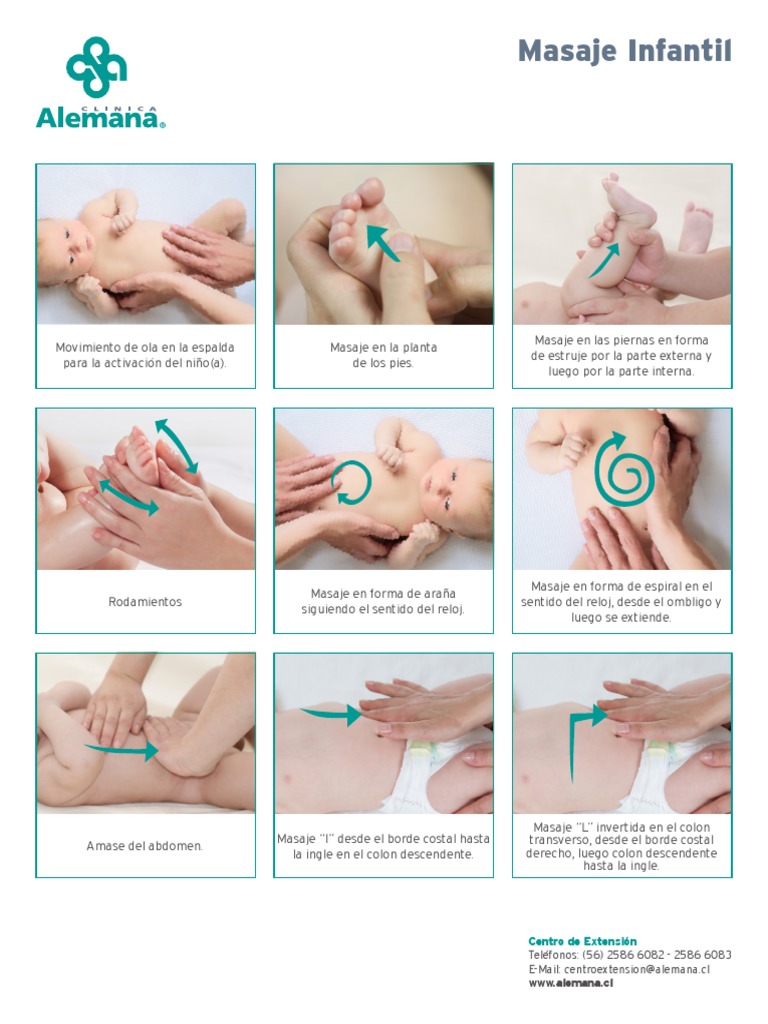 CLINICA
Alemana®

Masaje Infantil

Movimiento de ola en la espalda para la activación del niño(a).

Masaje en la planta de los pies.

Masaje en las piernas en forma de estruje por la parte externa y luego por la parte interna.

Rodamientos

Masaje en forma de araña siguiendo el sentido del reloj.

Masaje en forma de espiral en el sentido del reloj, desde el ombligo y luego se extiende.

Amase del abdomen.

Masaje "I" desde el borde costal hasta la ingle en el colon descendente.

Masaje "L" invertida en el colon transverso, desde el borde costal derecho, luego colon descendente hasta la ingle.

Centro de Extensión
Teléfonos: (56) 2586 6082 - 2586 6083
E-Mail: centroextension@alemana.cl
www.alemana.cl