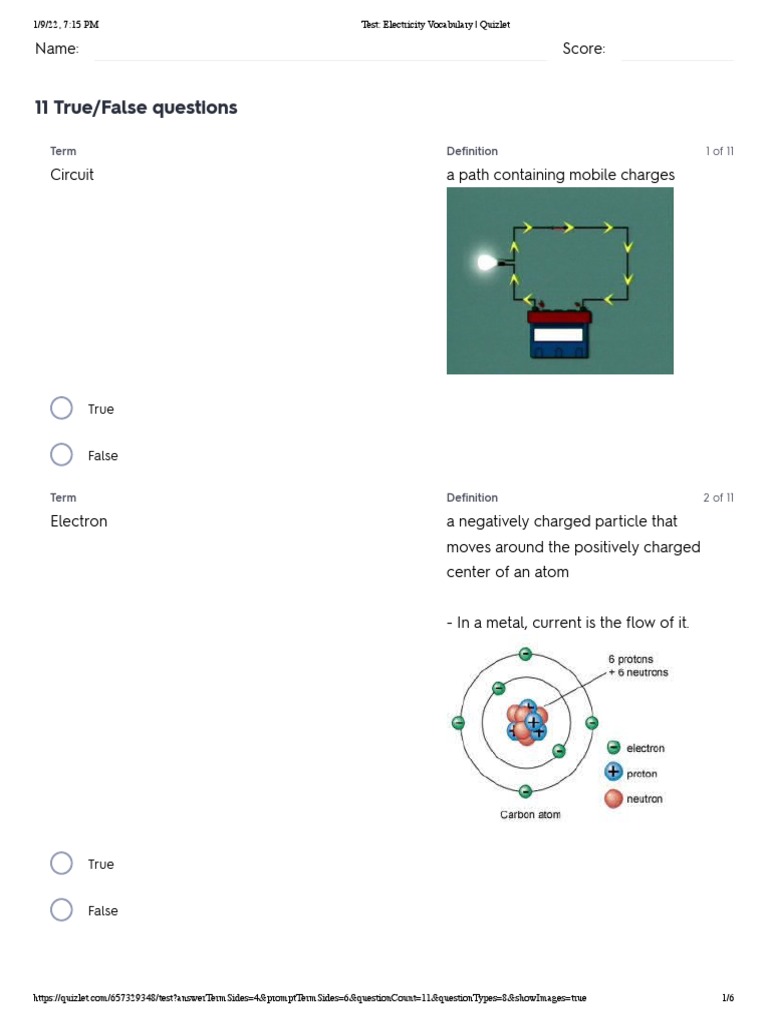 1/9/22, 7:15 PM

Test: Electricity Vocabulary | Quizlet

Name:

Score:

11 True/False questions

Term

Circuit

Definition

1 of 11

a path containing mobile charges

True

False

Term

Electron

Definition

2 of 11

a negatively charged particle that moves around the positively charged center of an atom

- In a metal, current is the flow of it.

6 protons + 6 neutrons

electron

proton

neutron

Carbon atom

True

False

https://quizlet.com/657329348/test?answerTermSides=4&promptTermSides=6&questionCount=11&questionTypes=8&showImages=true

1/6