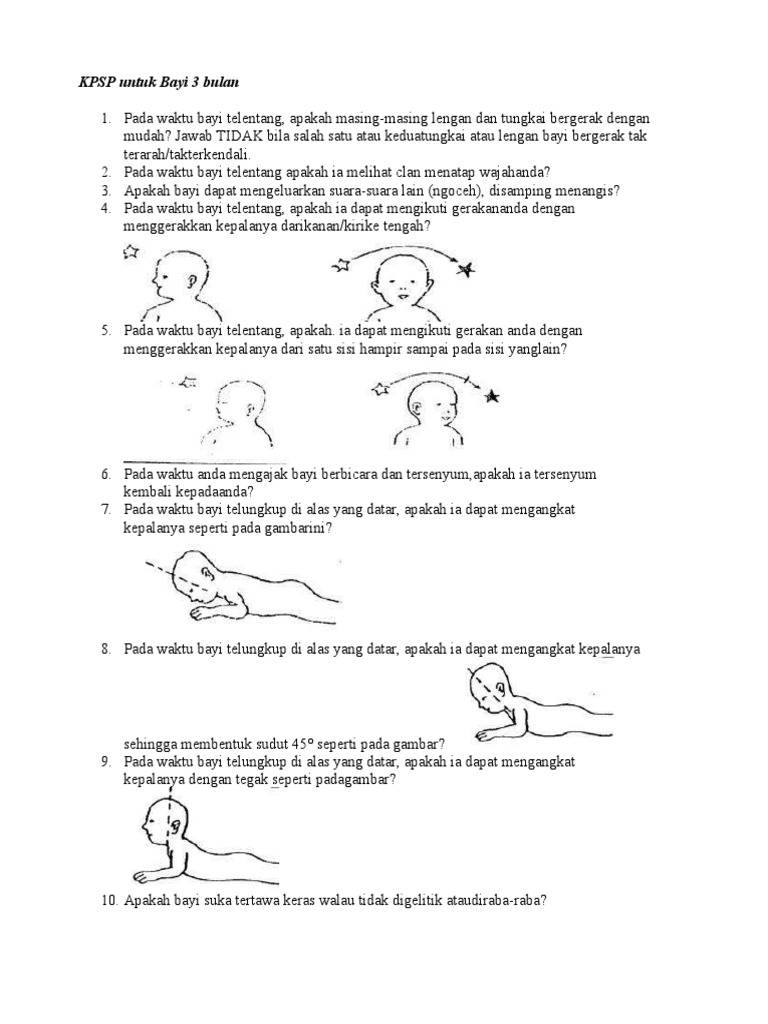 KPSP untuk Bayi 3 bulan

1. Pada waktu bayi telentang, apakah masing-masing lengan dan tungkai bergerak dengan mudah? Jawab TIDAK bila salah satu atau keduatungkai atau lengan bayi bergerak tak terarah/takterkendali.
2. Pada waktu bayi telentang apakah ia melihat clan menatap wajahanda?
3. Apakah bayi dapat mengeluarkan suara-suara lain (ngoceh), disamping menangis?
4. Pada waktu bayi telentang, apakah ia dapat mengikuti gerakananda dengan menggerakkan kepalanya darikanan/kirike tengah?

5. Pada waktu bayi telentang, apakah. ia dapat mengikuti gerakan anda dengan menggerakkan kepalanya dari satu sisi hampir sampai pada sisi yanglain?

6. Pada waktu anda mengajak bayi berbicara dan tersenyum,apakah ia tersenyum kembali kepadaanda?
7. Pada waktu bayi telungkup di alas yang datar, apakah ia dapat mengangkat kepalanya seperti pada gambarini?

8. Pada waktu bayi telungkup di alas yang datar, apakah ia dapat mengangkat kepalanya sehingga membentuk sudut 45° seperti pada gambar?
9. Pada waktu bayi telungkup di alas yang datar, apakah ia dapat mengangkat kepalanya dengan tegak seperti padagambar?

10. Apakah bayi suka tertawa keras walau tidak digelitik ataudiraba-raba?