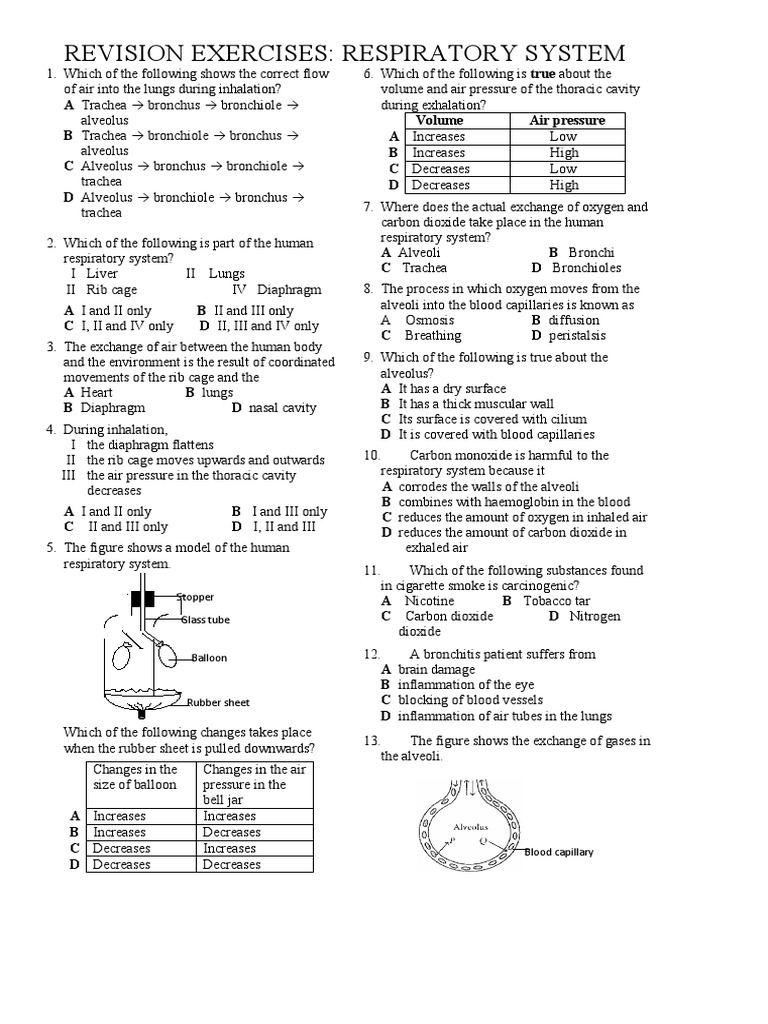 REVISION EXERCISES: RESPIRATORY SYSTEM

1. Which of the following shows the correct flow of air into the lungs during inhalation?
A Trachea → bronchus → bronchiole → alveolus
B Trachea → bronchiole → bronchus → alveolus
C Alveolus → bronchus → bronchiole → trachea
D Alveolus → bronchiole → bronchus → trachea

2. Which of the following is part of the human respiratory system?
I Liver  II Lungs
II Rib cage  IV Diaphragm
A I and II only  B II and III only
C I, II and IV only  D II, III and IV only

3. The exchange of air between the human body and the environment is the result of coordinated movements of the rib cage and the
A Heart  B lungs
B Diaphragm  D nasal cavity

4. During inhalation,
I the diaphragm flattens
II the rib cage moves upwards and outwards
III the air pressure in the thoracic cavity decreases
A I and II only  B I and III only
C II and III only  D I, II and III

5. The figure shows a model of the human respiratory system.

Stopper
Glass tube
Balloon
Rubber sheet

Which of the following changes takes place when the rubber sheet is pulled downwards?

| | Changes in the size of balloon | Changes in the air pressure in the bell jar |
|---|---|---|
| A | Increases | Increases |
| B | Increases | Decreases |
| C | Decreases | Increases |
| D | Decreases | Decreases |

6. Which of the following is true about the volume and air pressure of the thoracic cavity during exhalation?

| | Volume | Air pressure |
|---|---|---|
| A | Increases | Low |
| B | Increases | High |
| C | Decreases | Low |
| D | Decreases | High |

7. Where does the actual exchange of oxygen and carbon dioxide take place in the human respiratory system?
A Alveoli  B Bronchi
C Trachea  D Bronchioles

8. The process in which oxygen moves from the alveoli into the blood capillaries is known as
A Osmosis  B diffusion
C Breathing  D peristalsis

9. Which of the following is true about the alveolus?
A It has a dry surface
B It has a thick muscular wall
C Its surface is covered with cilium
D It is covered with blood capillaries

10. Carbon monoxide is harmful to the respiratory system because it
A corrodes the walls of the alveoli
B combines with haemoglobin in the blood
C reduces the amount of oxygen in inhaled air
D reduces the amount of carbon dioxide in exhaled air

11. Which of the following substances found in cigarette smoke is carcinogenic?
A Nicotine  B Tobacco tar
C Carbon dioxide  D Nitrogen dioxide

12. A bronchitis patient suffers from
A brain damage
B inflammation of the eye
C blocking of blood vessels
D inflammation of air tubes in the lungs

13. The figure shows the exchange of gases in the alveoli.

Alveolus
P
Q
Blood capillary