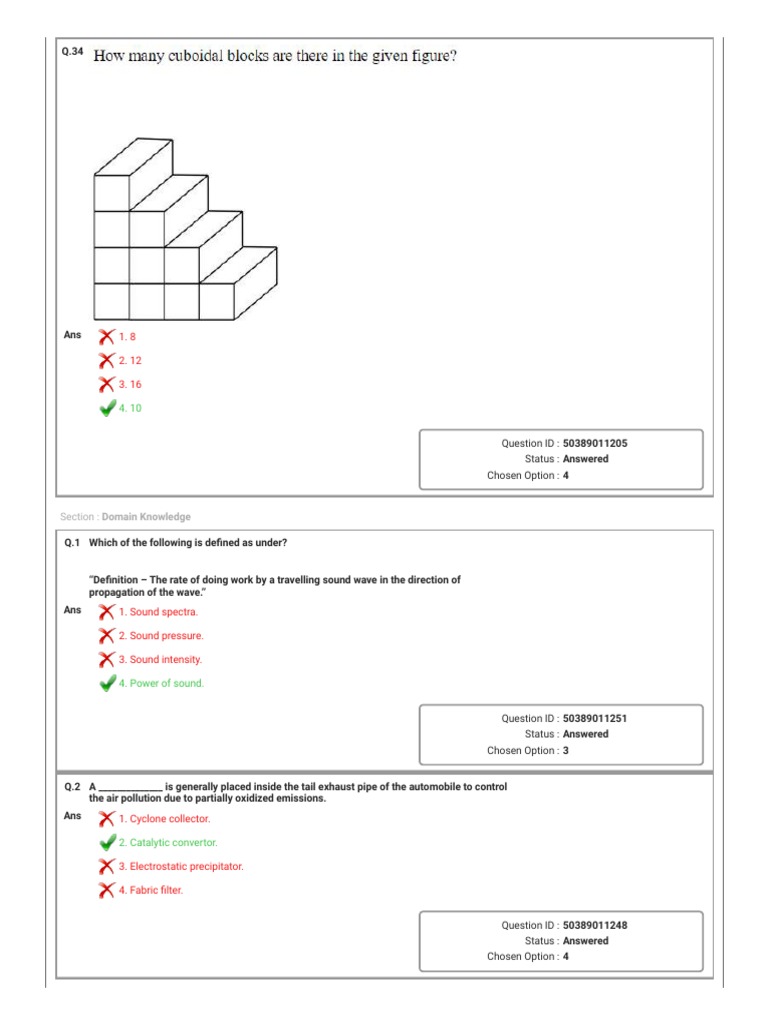 Q.34 How many cuboidal blocks are there in the given figure?

Ans 1. 8
2. 12
3. 16
4. 10

Question ID : 50389011205
Status : Answered
Chosen Option : 4

Section : Domain Knowledge

Q.1 Which of the following is defined as under?

"Definition – The rate of doing work by a travelling sound wave in the direction of propagation of the wave."

Ans 1. Sound spectra.
2. Sound pressure.
3. Sound intensity.
4. Power of sound.

Question ID : 50389011251
Status : Answered
Chosen Option : 3

Q.2 A ____________ is generally placed inside the tail exhaust pipe of the automobile to control the air pollution due to partially oxidized emissions.

Ans 1. Cyclone collector.
2. Catalytic convertor.
3. Electrostatic precipitator.
4. Fabric filter.

Question ID : 50389011248
Status : Answered
Chosen Option : 4