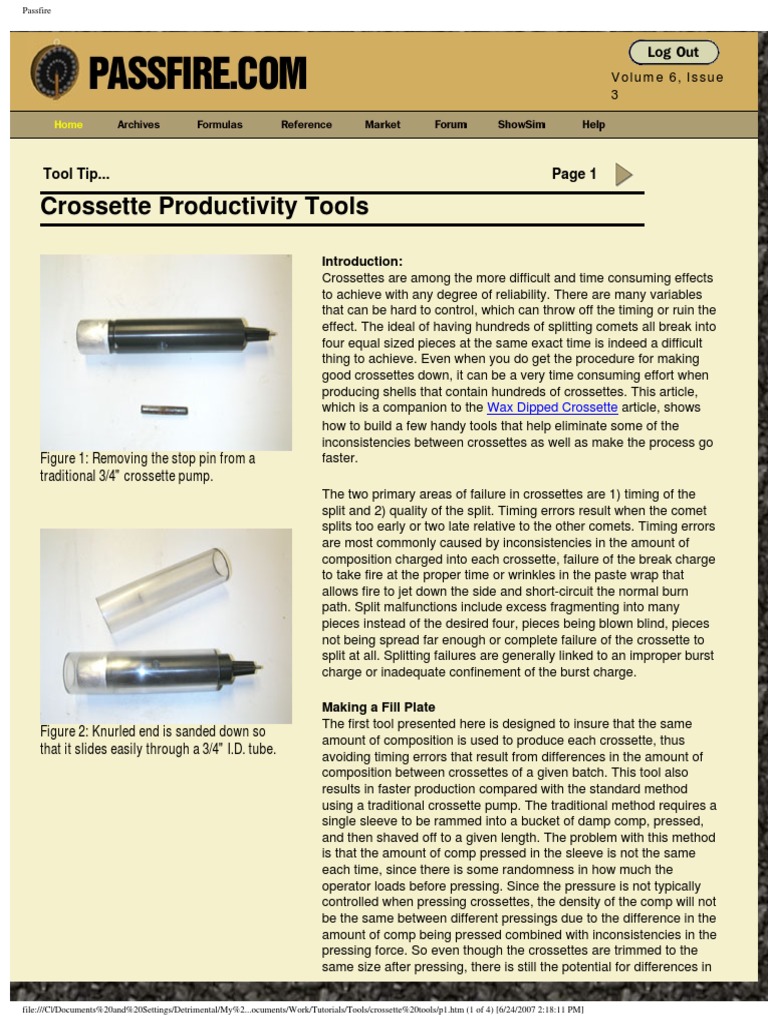 Passfire

PASSFIRE.COM

Log Out

Volume 6, Issue 3

Home Archives Formulas Reference Market Forum ShowSim Help

Tool Tip...

Page 1

Crossette Productivity Tools

Figure 1: Removing the stop pin from a traditional 3/4" crossette pump.

Figure 2: Knurled end is sanded down so that it slides easily through a 3/4" I.D. tube.

Introduction:
Crossettes are among the more difficult and time consuming effects to achieve with any degree of reliability. There are many variables that can be hard to control, which can throw off the timing or ruin the effect. The ideal of having hundreds of splitting comets all break into four equal sized pieces at the same exact time is indeed a difficult thing to achieve. Even when you do get the procedure for making good crossettes down, it can be a very time consuming effort when producing shells that contain hundreds of crossettes. This article, which is a companion to the Wax Dipped Crossette article, shows how to build a few handy tools that help eliminate some of the inconsistencies between crossettes as well as make the process go faster.

The two primary areas of failure in crossettes are 1) timing of the split and 2) quality of the split. Timing errors result when the comet splits too early or two late relative to the other comets. Timing errors are most commonly caused by inconsistencies in the amount of composition charged into each crossette, failure of the break charge to take fire at the proper time or wrinkles in the paste wrap that allows fire to jet down the side and short-circuit the normal burn path. Split malfunctions include excess fragmenting into many pieces instead of the desired four, pieces being blown blind, pieces not being spread far enough or complete failure of the crossette to split at all. Splitting failures are generally linked to an improper burst charge or inadequate confinement of the burst charge.

Making a Fill Plate
The first tool presented here is designed to insure that the same amount of composition is used to produce each crossette, thus avoiding timing errors that result from differences in the amount of composition between crossettes of a given batch. This tool also results in faster production compared with the standard method using a traditional crossette pump. The traditional method requires a single sleeve to be rammed into a bucket of damp comp, pressed, and then shaved off to a given length. The problem with this method is that the amount of comp pressed in the sleeve is not the same each time, since there is some randomness in how much the operator loads before pressing. Since the pressure is not typically controlled when pressing crossettes, the density of the comp will not be the same between different pressings due to the difference in the amount of comp being pressed combined with inconsistencies in the pressing force. So even though the crossettes are trimmed to the same size after pressing, there is still the potential for differences in

file:///C|/Documents%20and%20Settings/Detrimental/My%2...ocuments/Work/Tutorials/Tools/crossette%20tools/p1.htm (1 of 4) [6/24/2007 2:18:11 PM]