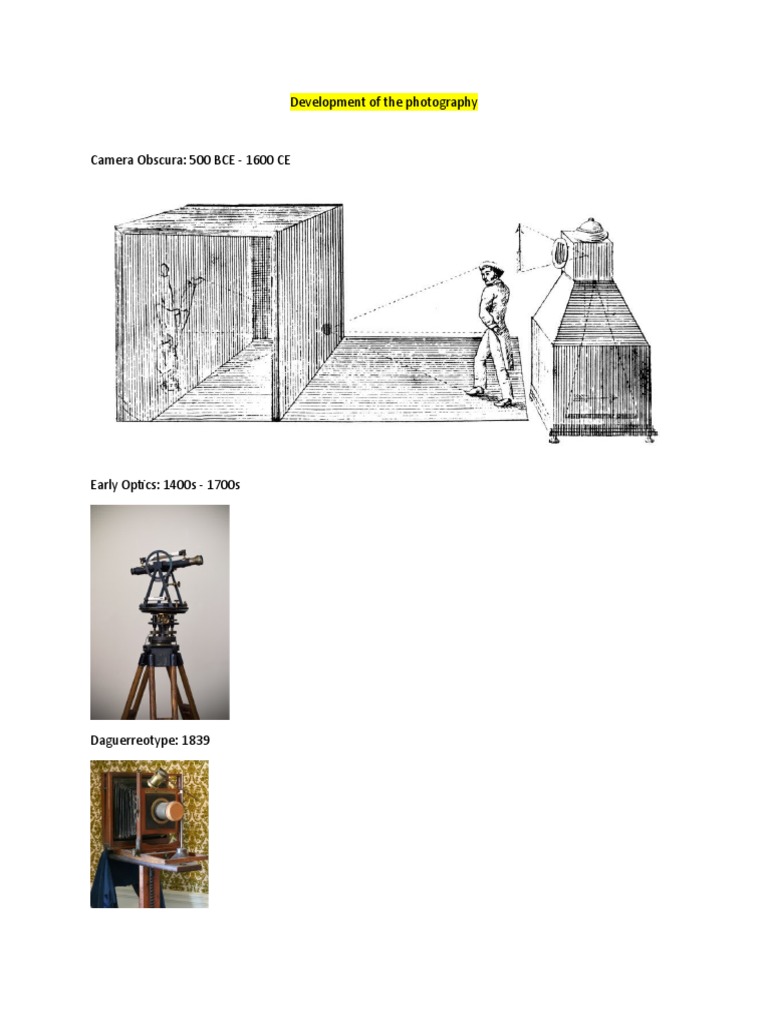 Development of the photography

Camera Obscura: 500 BCE - 1600 CE

Early Optics: 1400s - 1700s

Daguerreotype: 1839