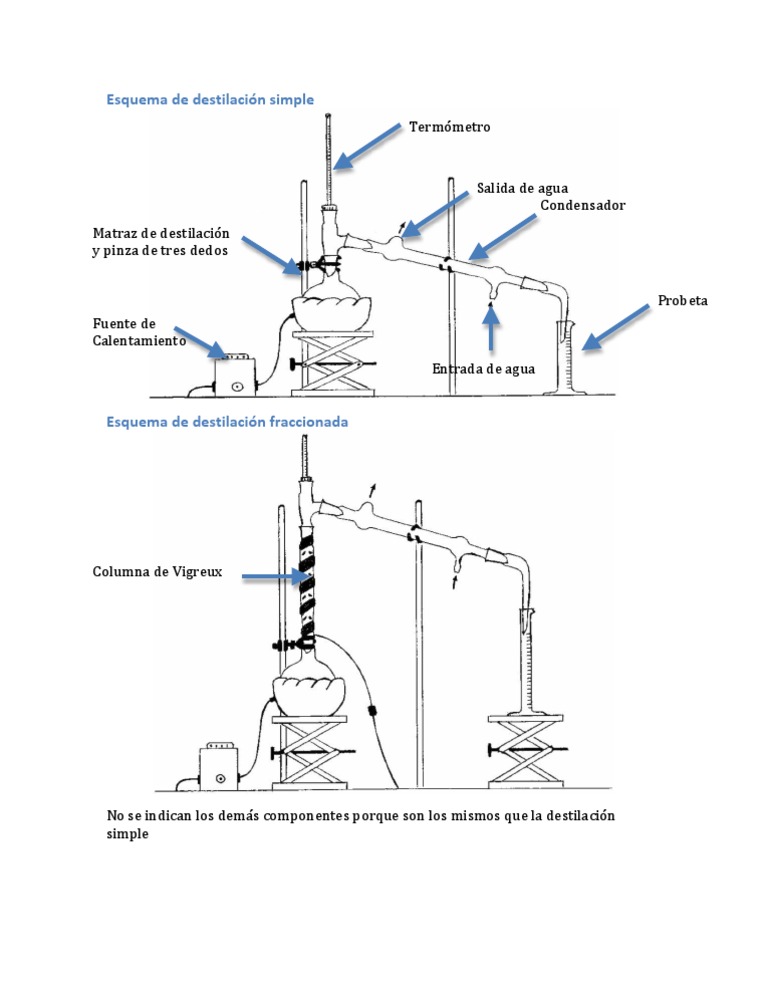 Esquema de destilación simple

Termómetro

Salida de agua

Condensador

Matraz de destilación y pinza de tres dedos

Probeta

Fuente de Calentamiento

Entrada de agua

Esquema de destilación fraccionada

Columna de Vigreux

No se indican los demás componentes porque son los mismos que la destilación simple