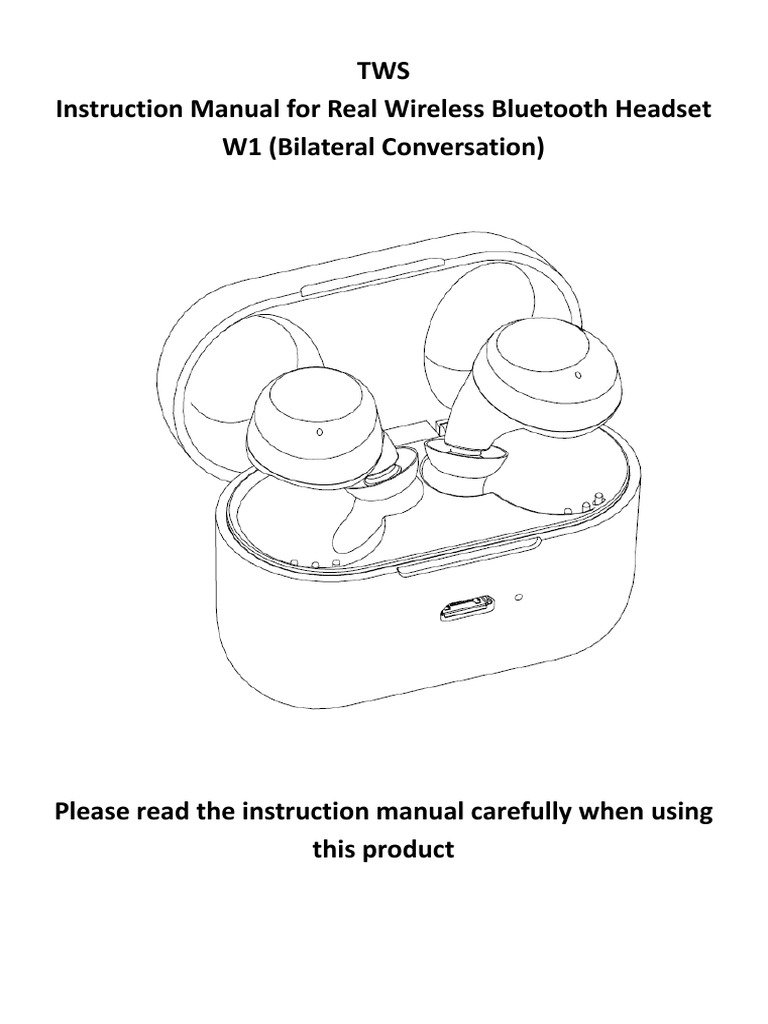 TWS
Instruction Manual for Real Wireless Bluetooth Headset
W1 (Bilateral Conversation)

Please read the instruction manual carefully when using this product