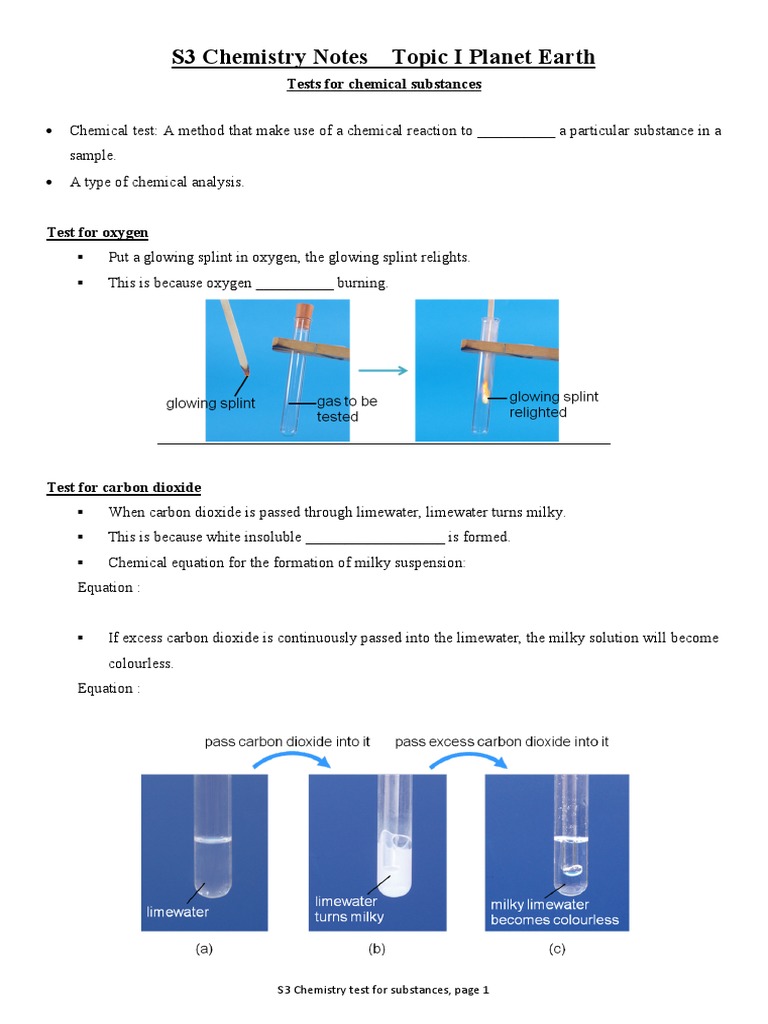 S3 Chemistry Notes Topic I Planet Earth

Tests for chemical substances

• Chemical test: A method that make use of a chemical reaction to ___________ a particular substance in a sample.
• A type of chemical analysis.

Test for oxygen
▪ Put a glowing splint in oxygen, the glowing splint relights.
▪ This is because oxygen ___________ burning.

glowing splint
gas to be tested
glowing splint relighted

Test for carbon dioxide
▪ When carbon dioxide is passed through limewater, limewater turns milky.
▪ This is because white insoluble ____________________ is formed.
▪ Chemical equation for the formation of milky suspension:
Equation :

▪ If excess carbon dioxide is continuously passed into the limewater, the milky solution will become colourless.
Equation :

pass carbon dioxide into it
pass excess carbon dioxide into it
limewater
limewater turns milky
milky limewater becomes colourless
(a)
(b)
(c)

S3 Chemistry test for substances, page 1