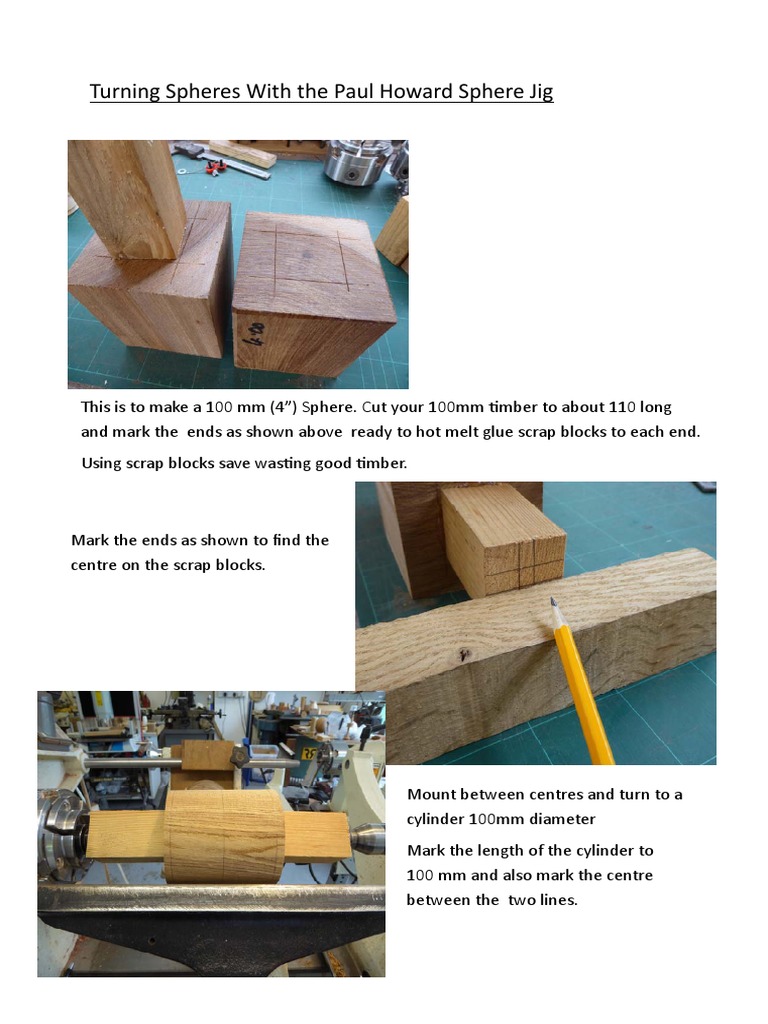 Turning Spheres With the Paul Howard Sphere Jig

This is to make a 100 mm (4") Sphere. Cut your 100mm timber to about 110 long and mark the ends as shown above ready to hot melt glue scrap blocks to each end.

Using scrap blocks save wasting good timber.

Mark the ends as shown to find the centre on the scrap blocks.

Mount between centres and turn to a cylinder 100mm diameter

Mark the length of the cylinder to 100 mm and also mark the centre between the two lines.