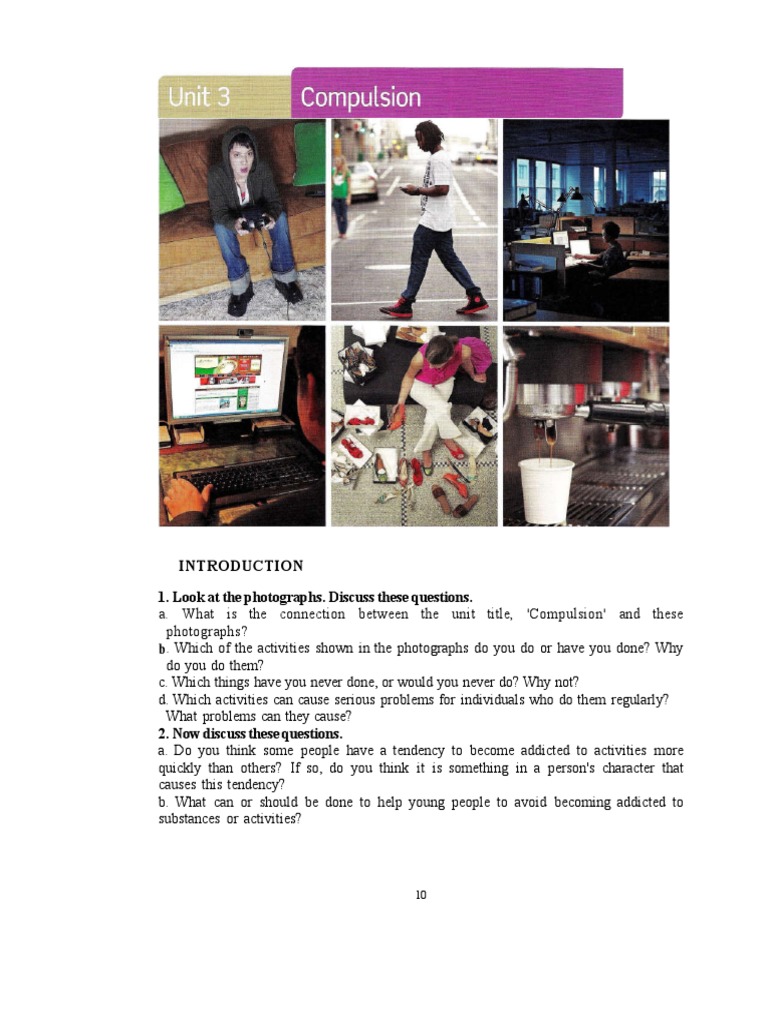 Unit 3 Compulsion

INTRODUCTION

1. Look at the photographs. Discuss these questions.
a. What is the connection between the unit title, 'Compulsion' and these photographs?
b. Which of the activities shown in the photographs do you do or have you done? Why do you do them?
c. Which things have you never done, or would you never do? Why not?
d. Which activities can cause serious problems for individuals who do them regularly? What problems can they cause?
2. Now discuss these questions.
a. Do you think some people have a tendency to become addicted to activities more quickly than others? If so, do you think it is something in a person's character that causes this tendency?
b. What can or should be done to help young people to avoid becoming addicted to substances or activities?

10