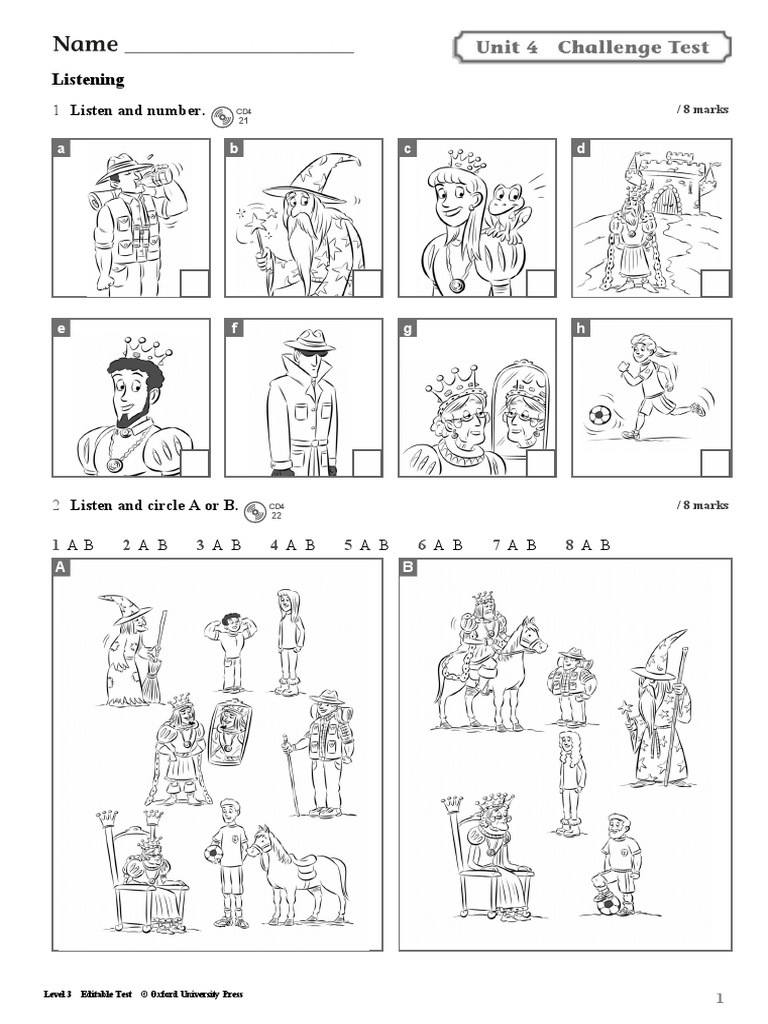 Name ____________________

Unit 4 Challenge Test

Listening

1 Listen and number. CD4 21

/ 8 marks

a

b

c

d

e

f

g

h

2 Listen and circle A or B. CD4 22

/ 8 marks

1 A B 2 A B 3 A B 4 A B 5 A B 6 A B 7 A B 8 A B

A

B

Level 3 Editable Test © Oxford University Press

1