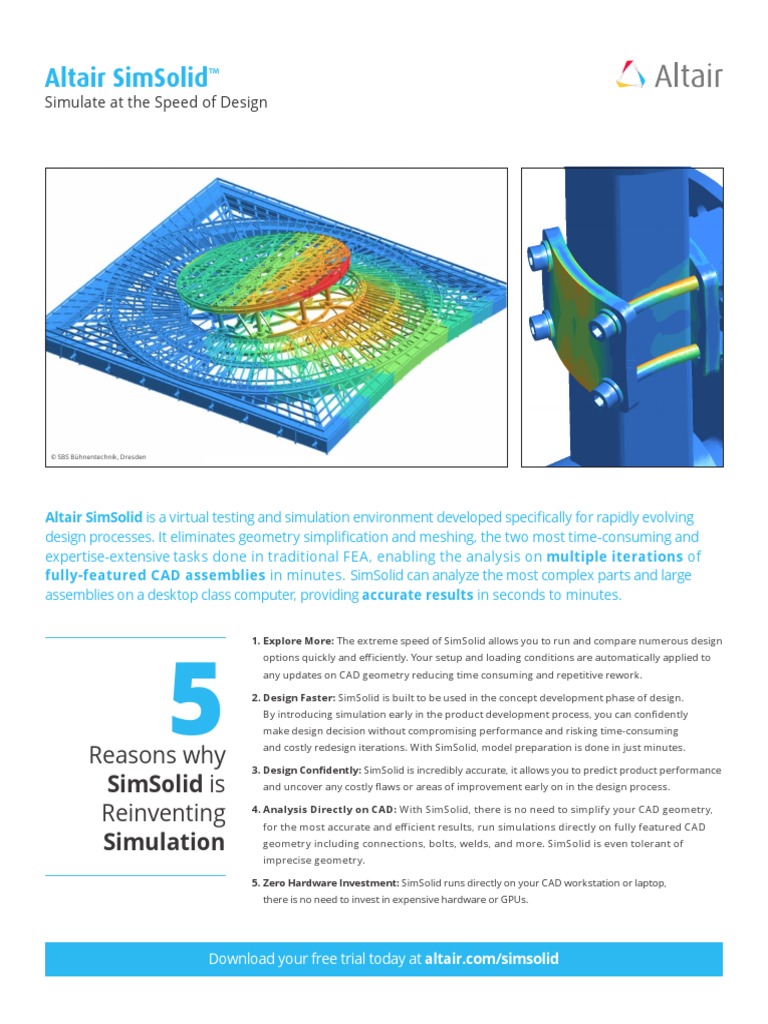 Altair SimSolid™
Simulate at the Speed of Design

Altair

© SBS Bühnentechnik, Dresden

Altair SimSolid is a virtual testing and simulation environment developed specifically for rapidly evolving design processes. It eliminates geometry simplification and meshing, the two most time-consuming and expertise-extensive tasks done in traditional FEA, enabling the analysis on multiple iterations of fully-featured CAD assemblies in minutes. SimSolid can analyze the most complex parts and large assemblies on a desktop class computer, providing accurate results in seconds to minutes.

5
Reasons why SimSolid is Reinventing Simulation

1. Explore More: The extreme speed of SimSolid allows you to run and compare numerous design options quickly and efficiently. Your setup and loading conditions are automatically applied to any updates on CAD geometry reducing time consuming and repetitive rework.

2. Design Faster: SimSolid is built to be used in the concept development phase of design. By introducing simulation early in the product development process, you can confidently make design decision without compromising performance and risking time-consuming and costly redesign iterations. With SimSolid, model preparation is done in just minutes.

3. Design Confidently: SimSolid is incredibly accurate, it allows you to predict product performance and uncover any costly flaws or areas of improvement early on in the design process.

4. Analysis Directly on CAD: With SimSolid, there is no need to simplify your CAD geometry, for the most accurate and efficient results, run simulations directly on fully featured CAD geometry including connections, bolts, welds, and more. SimSolid is even tolerant of imprecise geometry.

5. Zero Hardware Investment: SimSolid runs directly on your CAD workstation or laptop, there is no need to invest in expensive hardware or GPUs.

Download your free trial today at altair.com/simsolid