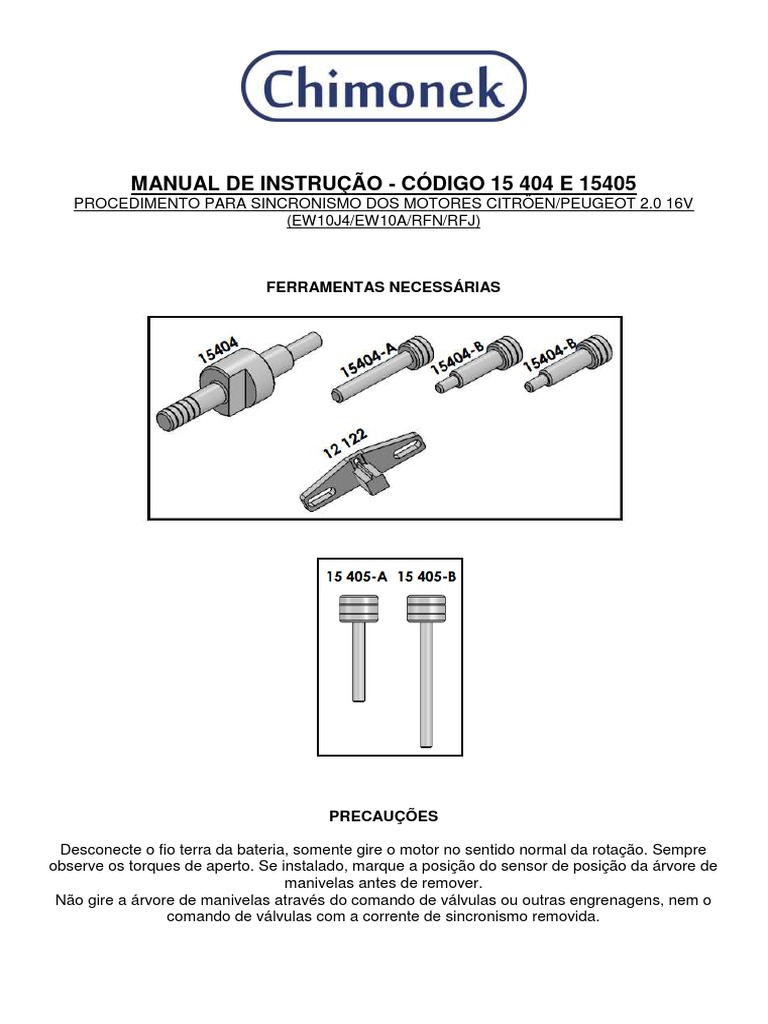 Chimonek

MANUAL DE INSTRUÇÃO - CÓDIGO 15 404 E 15405
PROCEDIMENTO PARA SINCRONISMO DOS MOTORES CITRÖEN/PEUGEOT 2.0 16V (EW10J4/EW10A/RFN/RFJ)

FERRAMENTAS NECESSÁRIAS

15404
15404-A
15404-B
15404-B
12 122

15 405-A 15 405-B

PRECAUÇÕES

Desconecte o fio terra da bateria, somente gire o motor no sentido normal da rotação. Sempre observe os torques de aperto. Se instalado, marque a posição do sensor de posição da árvore de manivelas antes de remover.
Não gire a árvore de manivelas através do comando de válvulas ou outras engrenagens, nem o comando de válvulas com a corrente de sincronismo removida.