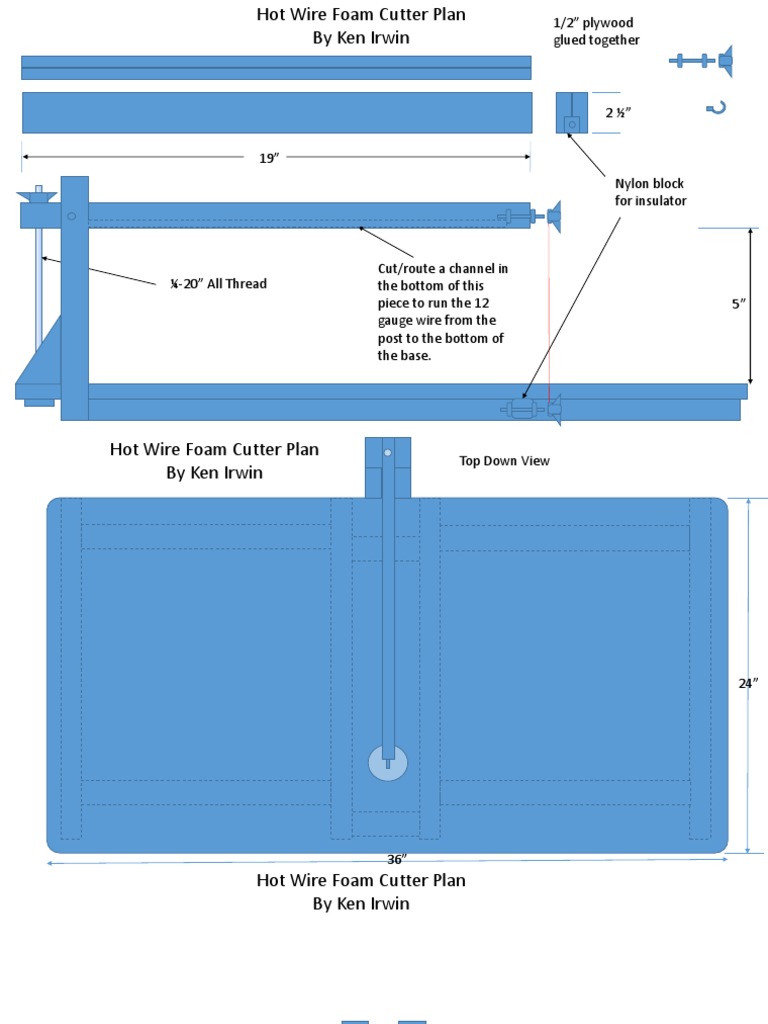 Hot Wire Foam Cutter Plan
By Ken Irwin

1/2" plywood glued together

2 ½"

19"

Nylon block for insulator

¼-20" All Thread

Cut/route a channel in the bottom of this piece to run the 12 gauge wire from the post to the bottom of the base.

5"

Hot Wire Foam Cutter Plan
By Ken Irwin

Top Down View

24"

36"

Hot Wire Foam Cutter Plan
By Ken Irwin