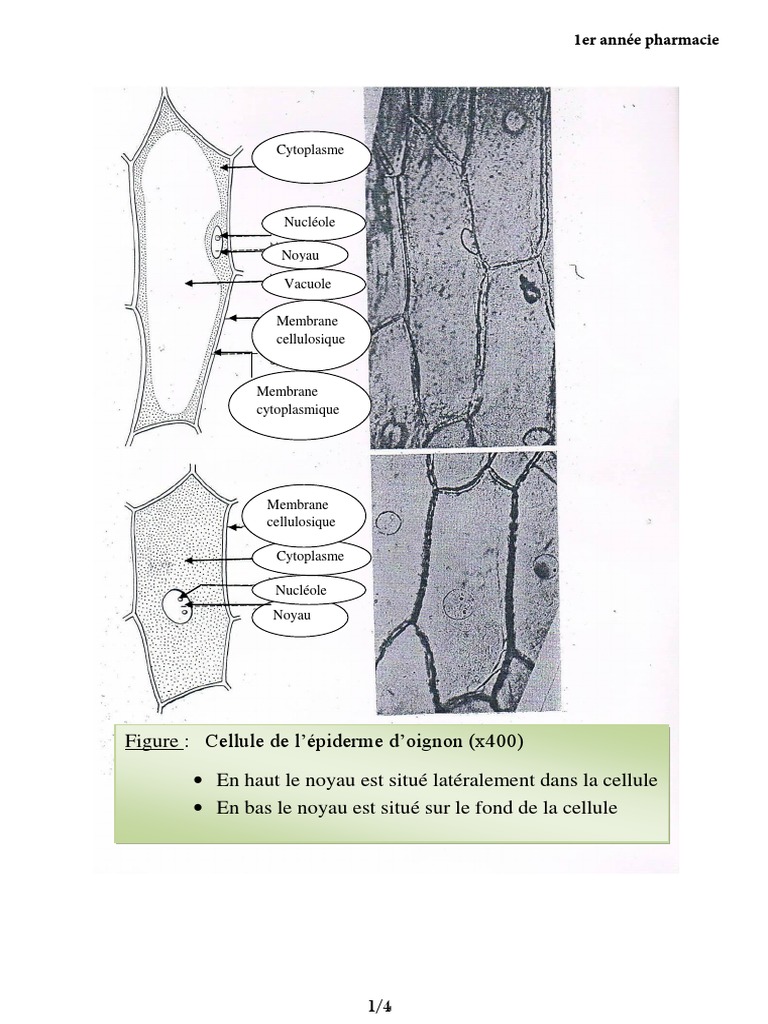 1er année pharmacie

Cytoplasme

Nucléole

Noyau

Vacuole

Membrane cellulosique

Membrane cytoplasmique

Membrane cellulosique

Cytoplasme

Nucléole

Noyau

Figure : Cellule de l'épiderme d'oignon (x400)

• En haut le noyau est situé latéralement dans la cellule
• En bas le noyau est situé sur le fond de la cellule

1/4