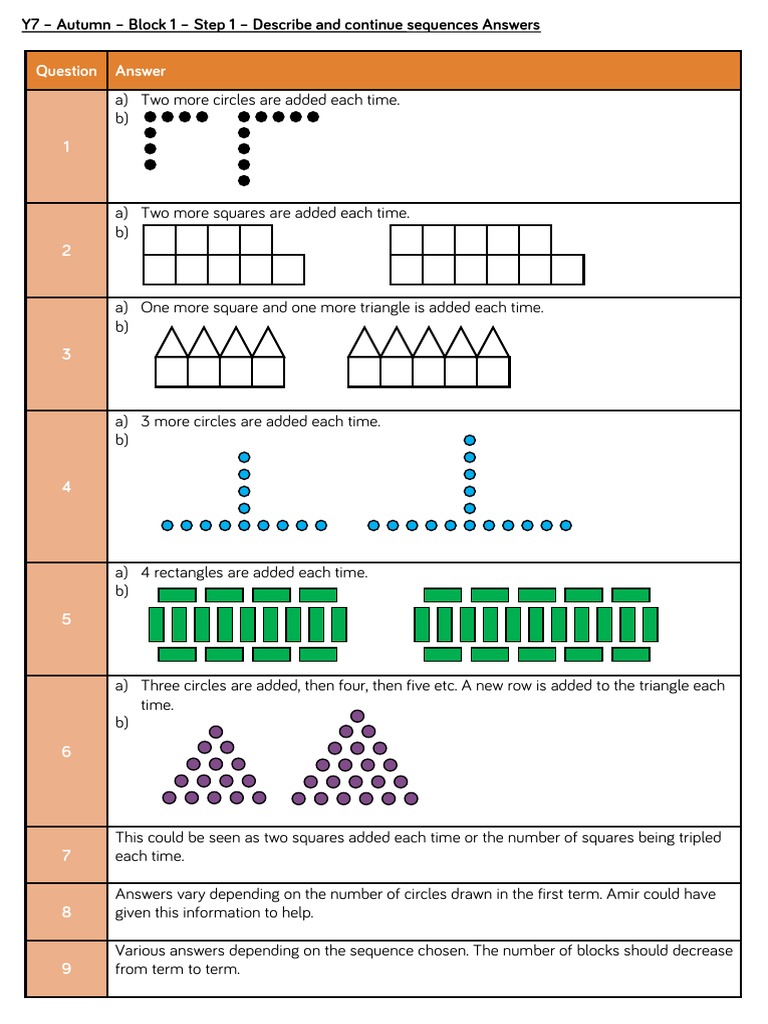 Y7 – Autumn – Block 1 – Step 1 – Describe and continue sequences Answers

| Question | Answer |
|---|---|
| 1 | a) Two more circles are added each time. b) |
| 2 | a) Two more squares are added each time. b) |
| 3 | a) One more square and one more triangle is added each time. b) |
| 4 | a) 3 more circles are added each time. b) |
| 5 | a) 4 rectangles are added each time. b) |
| 6 | a) Three circles are added, then four, then five etc. A new row is added to the triangle each time. b) |
| 7 | This could be seen as two squares added each time or the number of squares being tripled each time. |
| 8 | Answers vary depending on the number of circles drawn in the first term. Amir could have given this information to help. |
| 9 | Various answers depending on the sequence chosen. The number of blocks should decrease from term to term. |