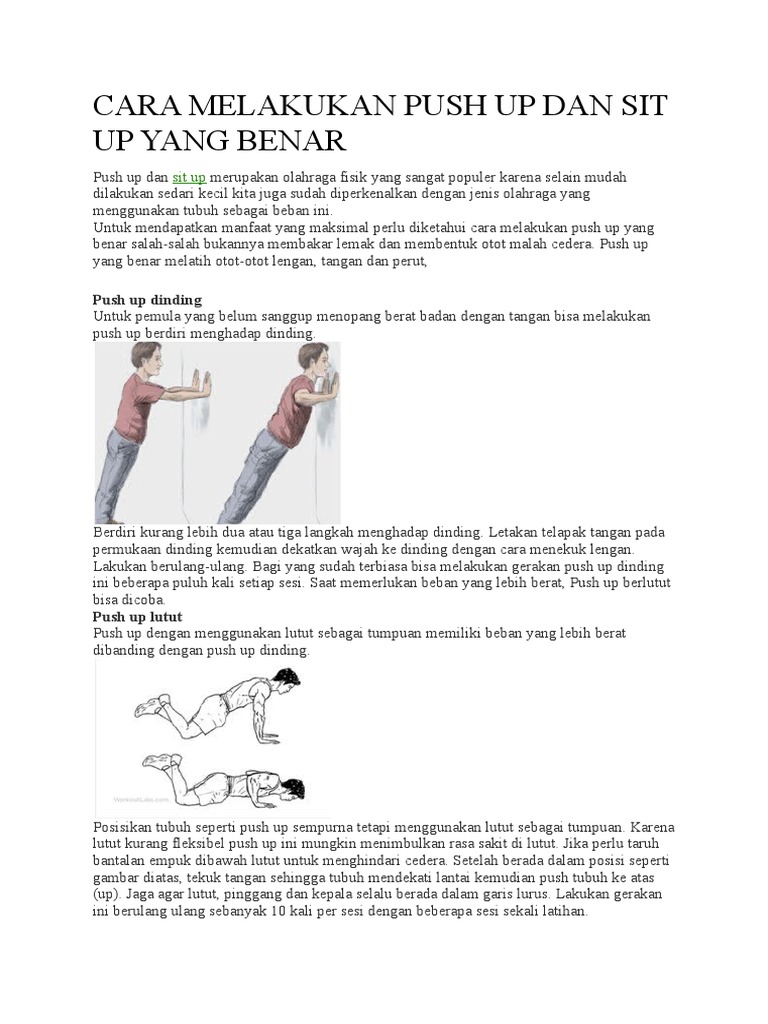 CARA MELAKUKAN PUSH UP DAN SIT UP YANG BENAR

Push up dan sit up merupakan olahraga fisik yang sangat populer karena selain mudah dilakukan sedari kecil kita juga sudah diperkenalkan dengan jenis olahraga yang menggunakan tubuh sebagai beban ini.
Untuk mendapatkan manfaat yang maksimal perlu diketahui cara melakukan push up yang benar salah-salah bukannya membakar lemak dan membentuk otot malah cedera. Push up yang benar melatih otot-otot lengan, tangan dan perut,

Push up dinding
Untuk pemula yang belum sanggup menopang berat badan dengan tangan bisa melakukan push up berdiri menghadap dinding.

Berdiri kurang lebih dua atau tiga langkah menghadap dinding. Letakan telapak tangan pada permukaan dinding kemudian dekatkan wajah ke dinding dengan cara menekuk lengan. Lakukan berulang-ulang. Bagi yang sudah terbiasa bisa melakukan gerakan push up dinding ini beberapa puluh kali setiap sesi. Saat memerlukan beban yang lebih berat, Push up berlutut bisa dicoba.
Push up lutut
Push up dengan menggunakan lutut sebagai tumpuan memiliki beban yang lebih berat dibanding dengan push up dinding.

WorkoutLabs.com

Posisikan tubuh seperti push up sempurna tetapi menggunakan lutut sebagai tumpuan. Karena lutut kurang fleksibel push up ini mungkin menimbulkan rasa sakit di lutut. Jika perlu taruh bantalan empuk dibawah lutut untuk menghindari cedera. Setelah berada dalam posisi seperti gambar diatas, tekuk tangan sehingga tubuh mendekati lantai kemudian push tubuh ke atas (up). Jaga agar lutut, pinggang dan kepala selalu berada dalam garis lurus. Lakukan gerakan ini berulang ulang sebanyak 10 kali per sesi dengan beberapa sesi sekali latihan.