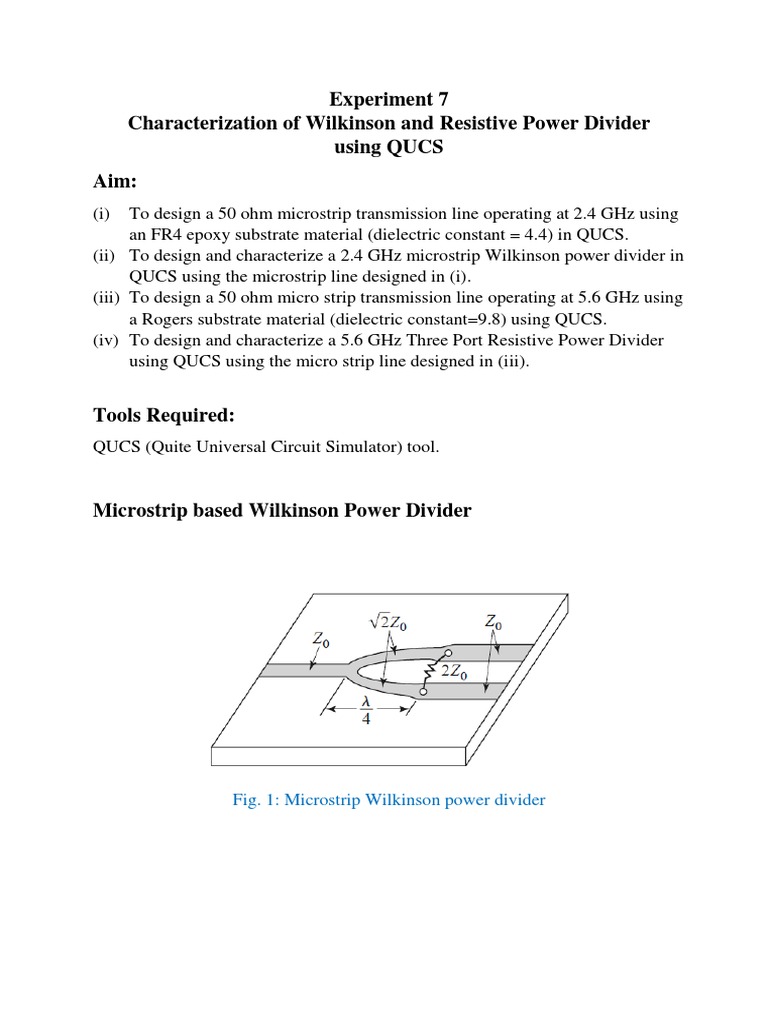 Experiment 7
Characterization of Wilkinson and Resistive Power Divider using QUCS

Aim:

(i) To design a 50 ohm microstrip transmission line operating at 2.4 GHz using an FR4 epoxy substrate material (dielectric constant = 4.4) in QUCS.
(ii) To design and characterize a 2.4 GHz microstrip Wilkinson power divider in QUCS using the microstrip line designed in (i).
(iii) To design a 50 ohm micro strip transmission line operating at 5.6 GHz using a Rogers substrate material (dielectric constant=9.8) using QUCS.
(iv) To design and characterize a 5.6 GHz Three Port Resistive Power Divider using QUCS using the micro strip line designed in (iii).

Tools Required:

QUCS (Quite Universal Circuit Simulator) tool.

Microstrip based Wilkinson Power Divider

$Z_0$
$\sqrt{2}Z_0$
$Z_0$
$2Z_0$
$\frac{\lambda}{4}$

Fig. 1: Microstrip Wilkinson power divider