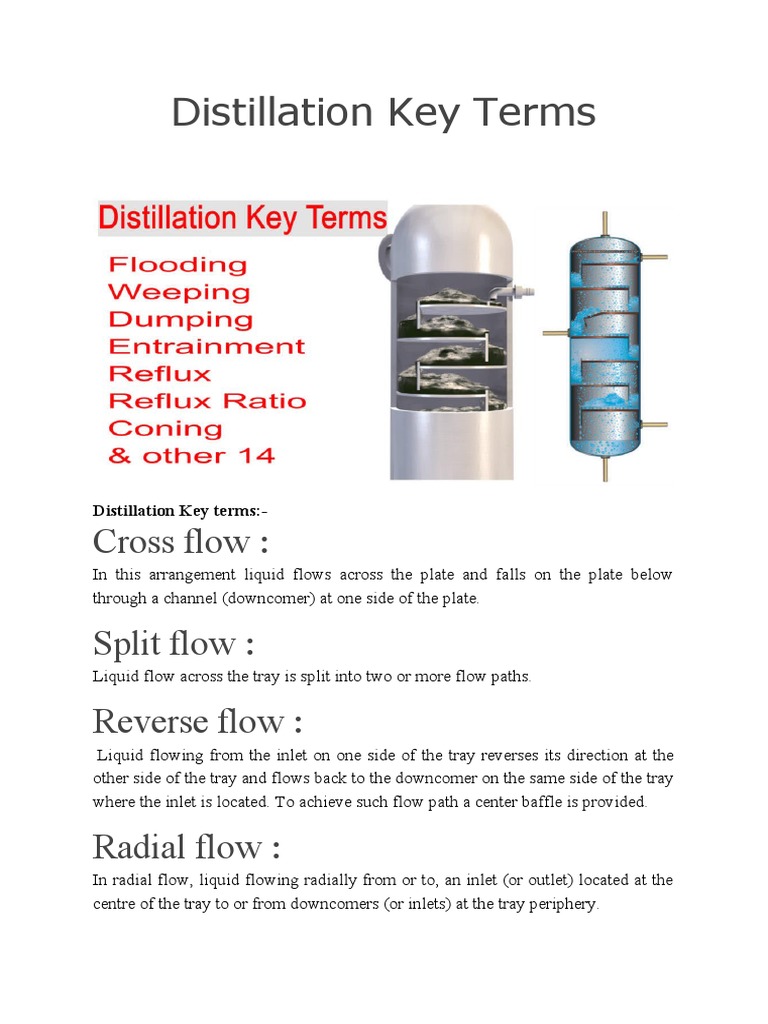 Distillation Key Terms

Distillation Key Terms
Flooding
Weeping
Dumping
Entrainment
Reflux
Reflux Ratio
Coning
& other 14

Distillation Key terms:-

Cross flow :

In this arrangement liquid flows across the plate and falls on the plate below through a channel (downcomer) at one side of the plate.

Split flow :

Liquid flow across the tray is split into two or more flow paths.

Reverse flow :

Liquid flowing from the inlet on one side of the tray reverses its direction at the other side of the tray and flows back to the downcomer on the same side of the tray where the inlet is located. To achieve such flow path a center baffle is provided.

Radial flow :

In radial flow, liquid flowing radially from or to, an inlet (or outlet) located at the centre of the tray to or from downcomers (or inlets) at the tray periphery.