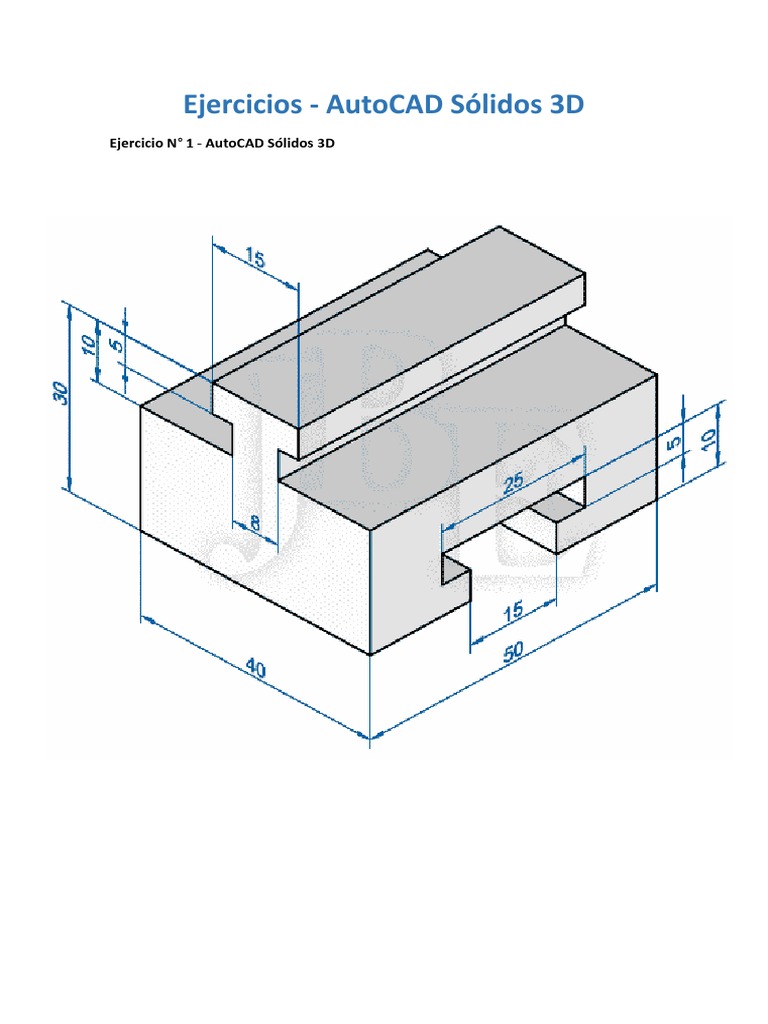 Ejercicios - AutoCAD Sólidos 3D

Ejercicio N° 1 - AutoCAD Sólidos 3D

15
10
5
30
8
25
5
10
15
40
50