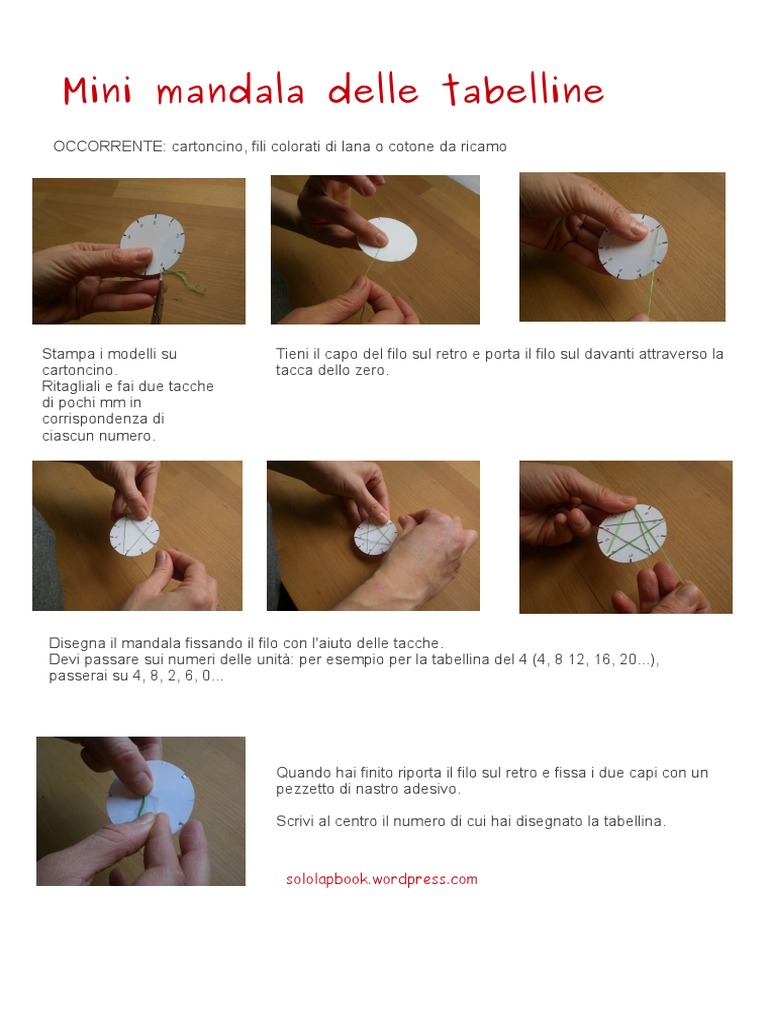 Mini mandala delle tabelline

OCCORRENTE: cartoncino, fili colorati di lana o cotone da ricamo

Stampa i modelli su cartoncino.
Ritagliali e fai due tacche di pochi mm in corrispondenza di ciascun numero.

Tieni il capo del filo sul retro e porta il filo sul davanti attraverso la tacca dello zero.

Disegna il mandala fissando il filo con l'aiuto delle tacche.
Devi passare sui numeri delle unità: per esempio per la tabellina del 4 (4, 8 12, 16, 20...), passerai su 4, 8, 2, 6, 0...

Quando hai finito riporta il filo sul retro e fissa i due capi con un pezzetto di nastro adesivo.

Scrivi al centro il numero di cui hai disegnato la tabellina.

sololapbook.wordpress.com