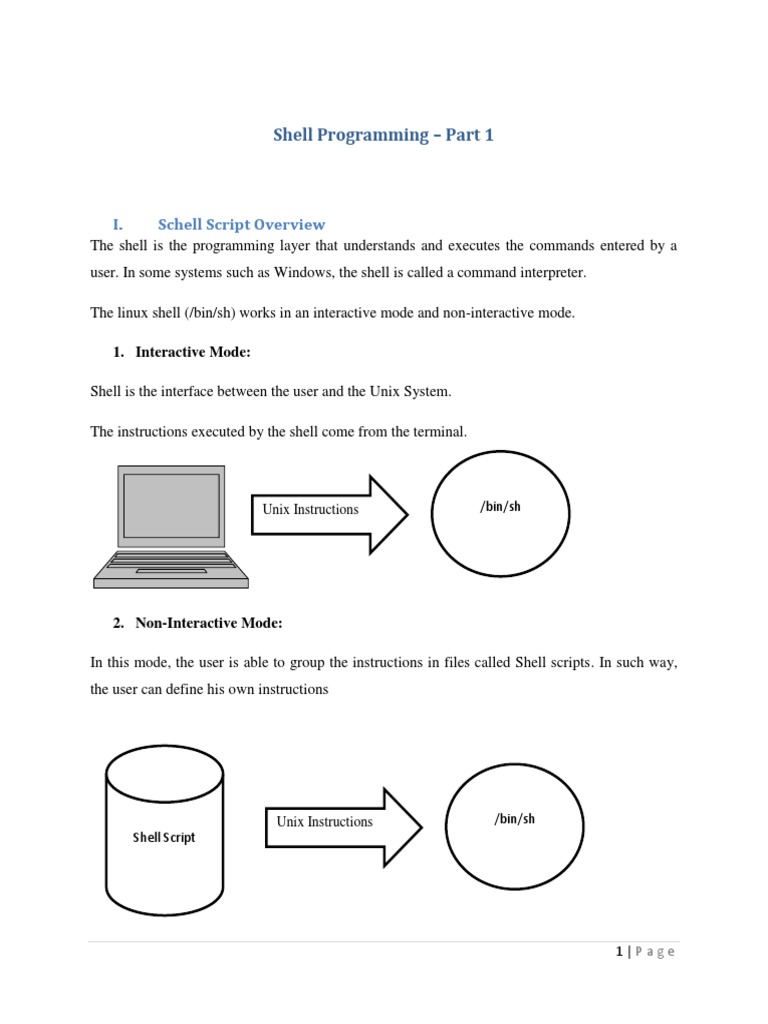 Shell Programming – Part 1

I. Schell Script Overview

The shell is the programming layer that understands and executes the commands entered by a user. In some systems such as Windows, the shell is called a command interpreter.

The linux shell (/bin/sh) works in an interactive mode and non-interactive mode.

1. Interactive Mode:

Shell is the interface between the user and the Unix System.

The instructions executed by the shell come from the terminal.

Unix Instructions

/bin/sh

2. Non-Interactive Mode:

In this mode, the user is able to group the instructions in files called Shell scripts. In such way, the user can define his own instructions

Shell Script

Unix Instructions

/bin/sh

1 | Page