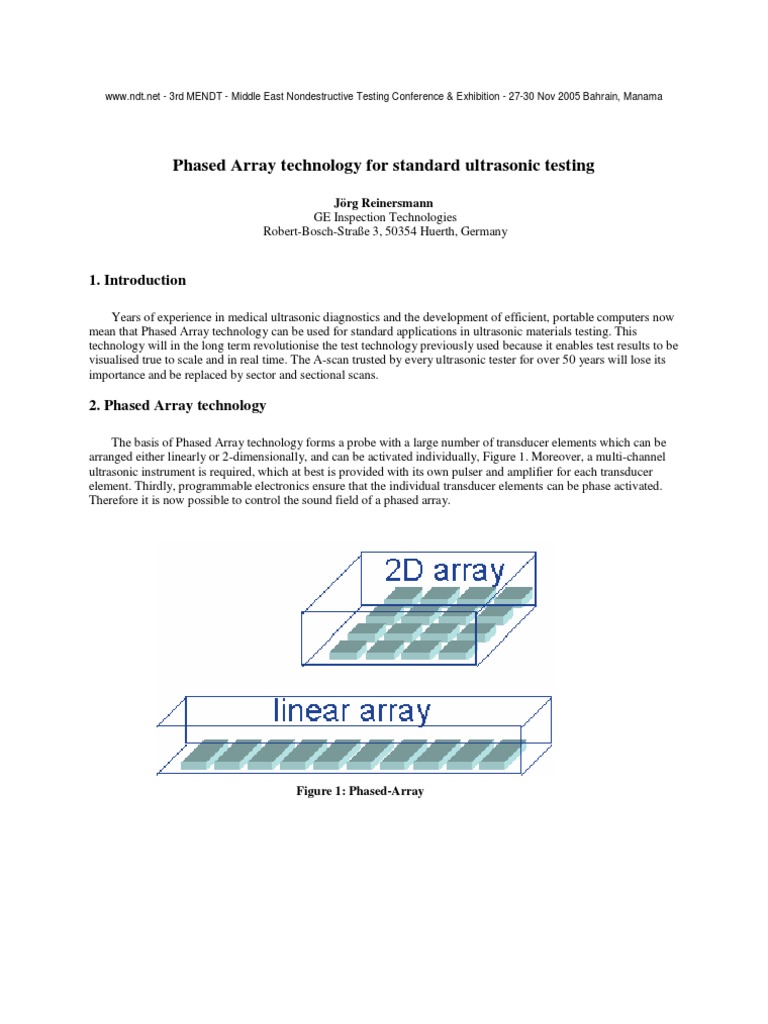 www.ndt.net - 3rd MENDT - Middle East Nondestructive Testing Conference & Exhibition - 27-30 Nov 2005 Bahrain, Manama

Phased Array technology for standard ultrasonic testing

Jörg Reinersmann
GE Inspection Technologies
Robert-Bosch-Straße 3, 50354 Huerth, Germany

1. Introduction

Years of experience in medical ultrasonic diagnostics and the development of efficient, portable computers now mean that Phased Array technology can be used for standard applications in ultrasonic materials testing. This technology will in the long term revolutionise the test technology previously used because it enables test results to be visualised true to scale and in real time. The A-scan trusted by every ultrasonic tester for over 50 years will lose its importance and be replaced by sector and sectional scans.

2. Phased Array technology

The basis of Phased Array technology forms a probe with a large number of transducer elements which can be arranged either linearly or 2-dimensionally, and can be activated individually, Figure 1. Moreover, a multi-channel ultrasonic instrument is required, which at best is provided with its own pulser and amplifier for each transducer element. Thirdly, programmable electronics ensure that the individual transducer elements can be phase activated. Therefore it is now possible to control the sound field of a phased array.

2D array

linear array

Figure 1: Phased-Array