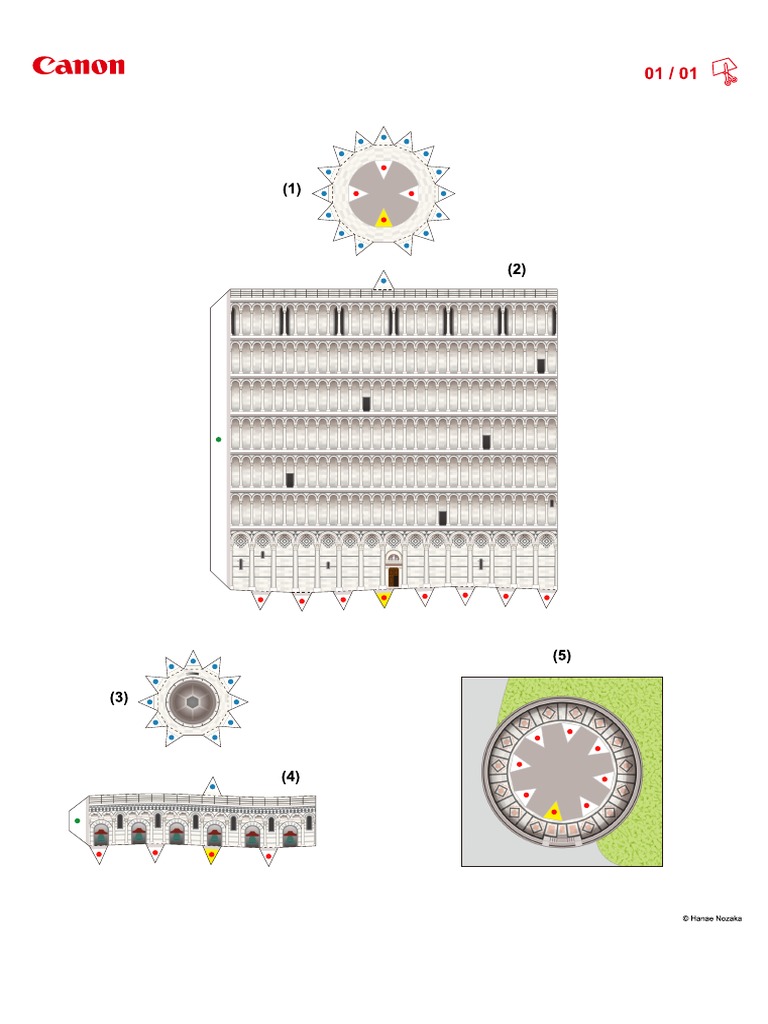 Canon

01 / 01

(1)

(2)

(3)

(4)

(5)

© Hanae Nozaka