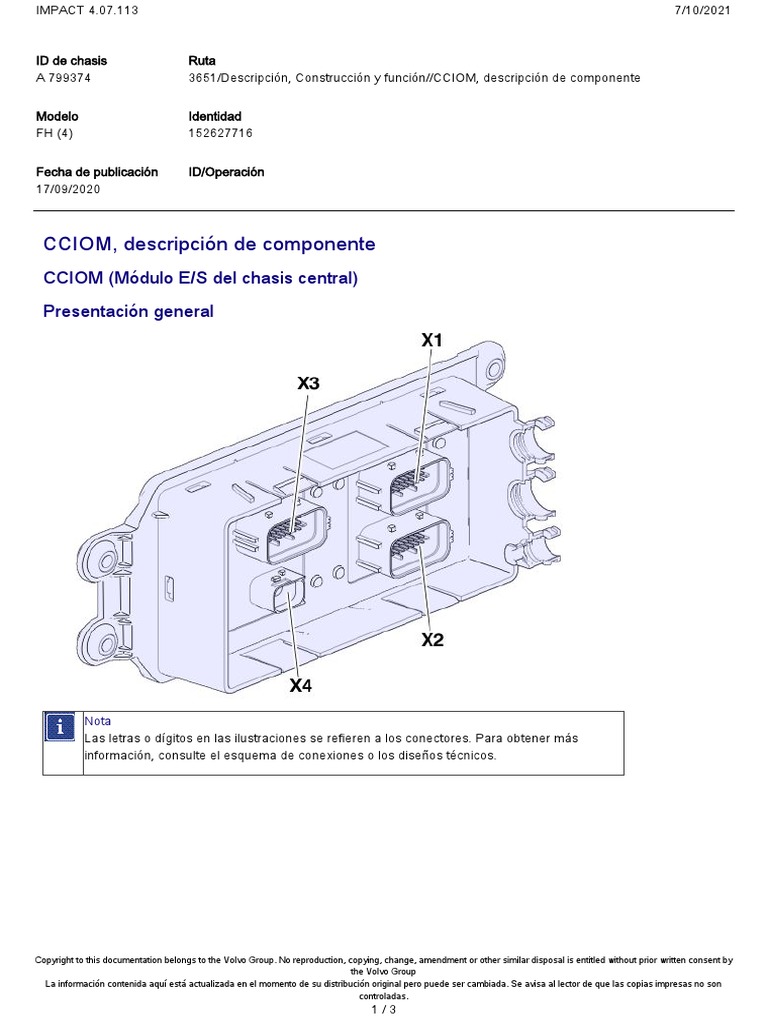 IMPACT 4.07.113 7/10/2021

ID de chasis
A 799374

Ruta
3651/Descripción, Construcción y función//CCIOM, descripción de componente

Modelo
FH (4)

Identidad
152627716

Fecha de publicación
17/09/2020

ID/Operación

CCIOM, descripción de componente

CCIOM (Módulo E/S del chasis central)

Presentación general

X1
X3
X2
X4

Nota
Las letras o dígitos en las ilustraciones se refieren a los conectores. Para obtener más información, consulte el esquema de conexiones o los diseños técnicos.

Copyright to this documentation belongs to the Volvo Group. No reproduction, copying, change, amendment or other similar disposal is entitled without prior written consent by the Volvo Group
La información contenida aquí está actualizada en el momento de su distribución original pero puede ser cambiada. Se avisa al lector de que las copias impresas no son controladas.
1 / 3