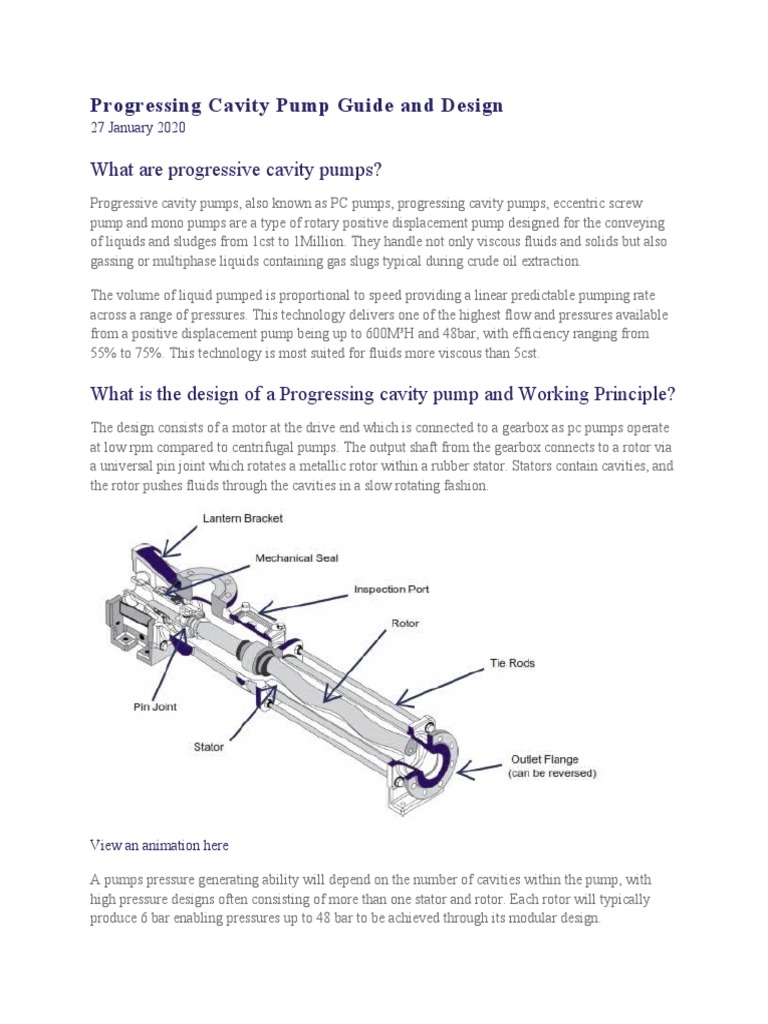 Progressing Cavity Pump Guide and Design
27 January 2020

What are progressive cavity pumps?

Progressive cavity pumps, also known as PC pumps, progressing cavity pumps, eccentric screw pump and mono pumps are a type of rotary positive displacement pump designed for the conveying of liquids and sludges from 1cst to 1Million. They handle not only viscous fluids and solids but also gassing or multiphase liquids containing gas slugs typical during crude oil extraction.

The volume of liquid pumped is proportional to speed providing a linear predictable pumping rate across a range of pressures. This technology delivers one of the highest flow and pressures available from a positive displacement pump being up to 600M³H and 48bar, with efficiency ranging from 55% to 75%. This technology is most suited for fluids more viscous than 5cst.

What is the design of a Progressing cavity pump and Working Principle?

The design consists of a motor at the drive end which is connected to a gearbox as pc pumps operate at low rpm compared to centrifugal pumps. The output shaft from the gearbox connects to a rotor via a universal pin joint which rotates a metallic rotor within a rubber stator. Stators contain cavities, and the rotor pushes fluids through the cavities in a slow rotating fashion.

Lantern Bracket
Mechanical Seal
Inspection Port
Rotor
Tie Rods
Pin Joint
Stator
Outlet Flange
(can be reversed)

View an animation here

A pumps pressure generating ability will depend on the number of cavities within the pump, with high pressure designs often consisting of more than one stator and rotor. Each rotor will typically produce 6 bar enabling pressures up to 48 bar to be achieved through its modular design.