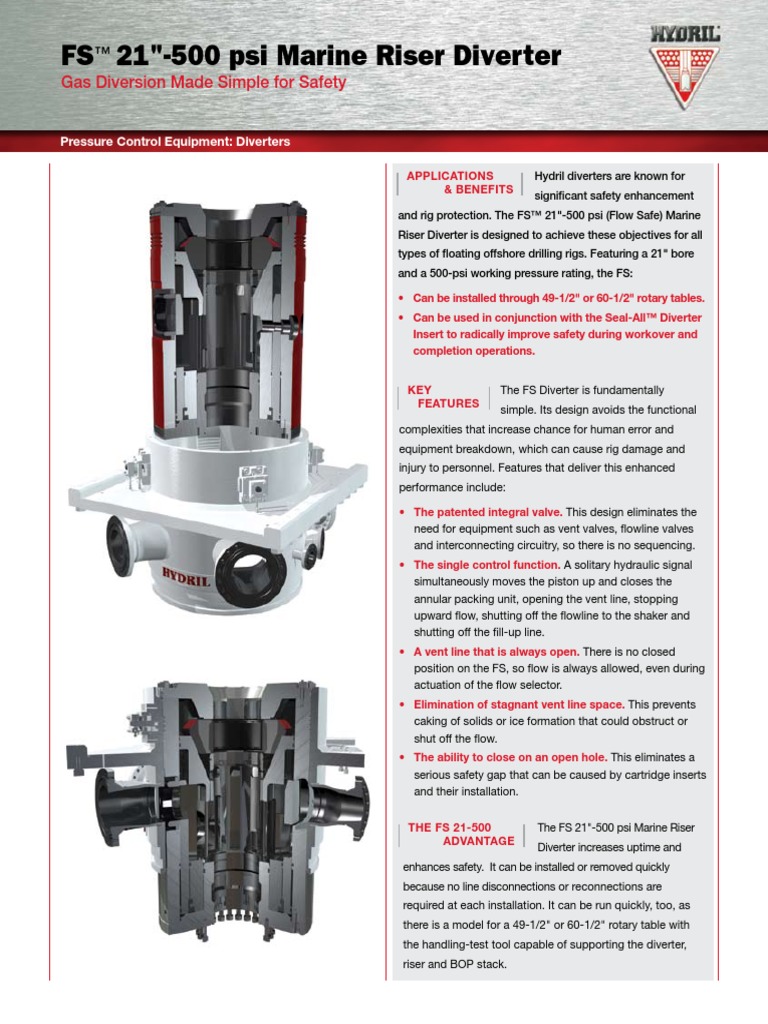 FS™ 21"-500 psi Marine Riser Diverter
Gas Diversion Made Simple for Safety

HYDRIL

Pressure Control Equipment: Diverters

HYDRIL

APPLICATIONS & BENEFITS

Hydril diverters are known for significant safety enhancement and rig protection. The FS™ 21"-500 psi (Flow Safe) Marine Riser Diverter is designed to achieve these objectives for all types of floating offshore drilling rigs. Featuring a 21" bore and a 500-psi working pressure rating, the FS:

• Can be installed through 49-1/2" or 60-1/2" rotary tables.
• Can be used in conjunction with the Seal-All™ Diverter Insert to radically improve safety during workover and completion operations.

KEY FEATURES

The FS Diverter is fundamentally simple. Its design avoids the functional complexities that increase chance for human error and equipment breakdown, which can cause rig damage and injury to personnel. Features that deliver this enhanced performance include:

• The patented integral valve. This design eliminates the need for equipment such as vent valves, flowline valves and interconnecting circuitry, so there is no sequencing.
• The single control function. A solitary hydraulic signal simultaneously moves the piston up and closes the annular packing unit, opening the vent line, stopping upward flow, shutting off the flowline to the shaker and shutting off the fill-up line.
• A vent line that is always open. There is no closed position on the FS, so flow is always allowed, even during actuation of the flow selector.
• Elimination of stagnant vent line space. This prevents caking of solids or ice formation that could obstruct or shut off the flow.
• The ability to close on an open hole. This eliminates a serious safety gap that can be caused by cartridge inserts and their installation.

THE FS 21-500 ADVANTAGE

The FS 21"-500 psi Marine Riser Diverter increases uptime and enhances safety. It can be installed or removed quickly because no line disconnections or reconnections are required at each installation. It can be run quickly, too, as there is a model for a 49-1/2" or 60-1/2" rotary table with the handling-test tool capable of supporting the diverter, riser and BOP stack.