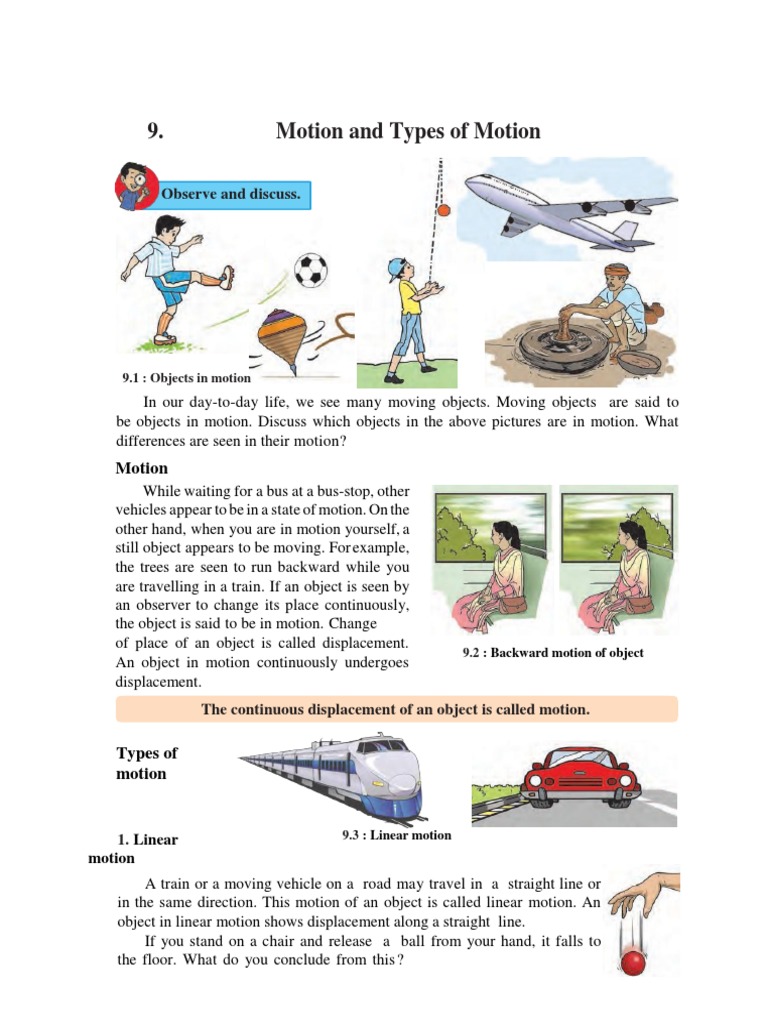 9. Motion and Types of Motion

Observe and discuss.

9.1 : Objects in motion

In our day-to-day life, we see many moving objects. Moving objects are said to be objects in motion. Discuss which objects in the above pictures are in motion. What differences are seen in their motion?

Motion

While waiting for a bus at a bus-stop, other vehicles appear to be in a state of motion. On the other hand, when you are in motion yourself, a still object appears to be moving. For example, the trees are seen to run backward while you are travelling in a train. If an object is seen by an observer to change its place continuously, the object is said to be in motion. Change of place of an object is called displacement. An object in motion continuously undergoes displacement.

9.2 : Backward motion of object

The continuous displacement of an object is called motion.

Types of motion

9.3 : Linear motion

1. Linear motion

A train or a moving vehicle on a road may travel in a straight line or in the same direction. This motion of an object is called linear motion. An object in linear motion shows displacement along a straight line.

If you stand on a chair and release a ball from your hand, it falls to the floor. What do you conclude from this?