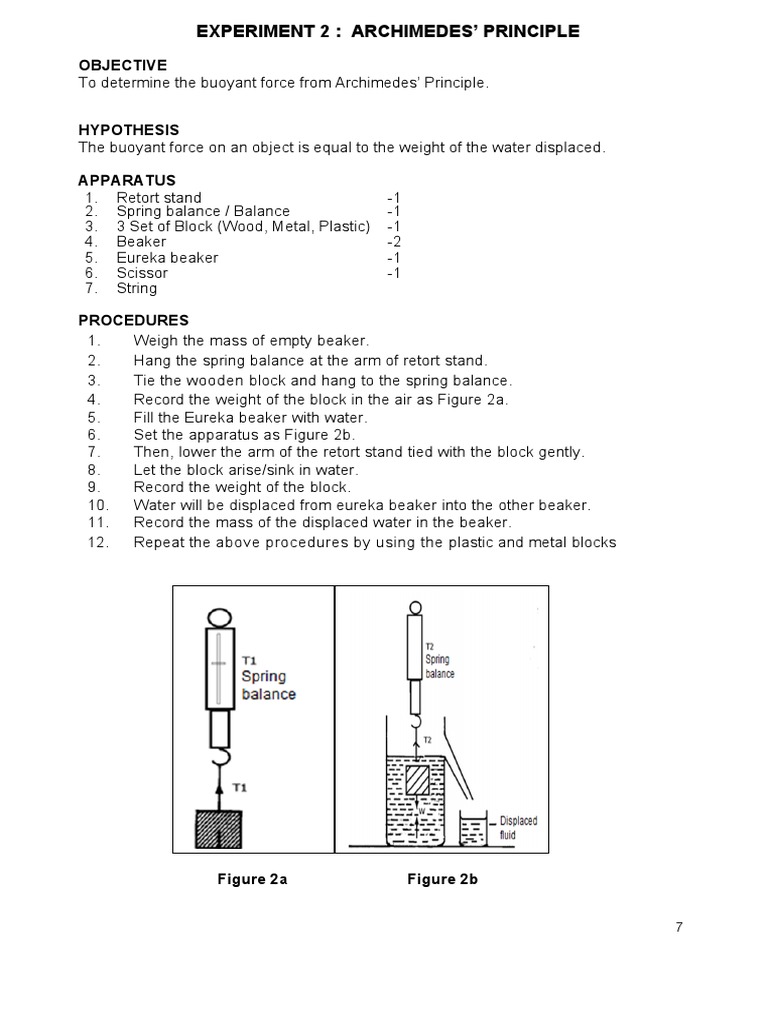 EXPERIMENT 2 : ARCHIMEDES' PRINCIPLE

OBJECTIVE
To determine the buoyant force from Archimedes' Principle.

HYPOTHESIS
The buoyant force on an object is equal to the weight of the water displaced.

APPARATUS
1. Retort stand -1
2. Spring balance / Balance -1
3. 3 Set of Block (Wood, Metal, Plastic) -1
4. Beaker -2
5. Eureka beaker -1
6. Scissor -1
7. String

PROCEDURES
1. Weigh the mass of empty beaker.
2. Hang the spring balance at the arm of retort stand.
3. Tie the wooden block and hang to the spring balance.
4. Record the weight of the block in the air as Figure 2a.
5. Fill the Eureka beaker with water.
6. Set the apparatus as Figure 2b.
7. Then, lower the arm of the retort stand tied with the block gently.
8. Let the block arise/sink in water.
9. Record the weight of the block.
10. Water will be displaced from eureka beaker into the other beaker.
11. Record the mass of the displaced water in the beaker.
12. Repeat the above procedures by using the plastic and metal blocks

T1
Spring balance
T1

T2
Spring balance
T2
W
Displaced fluid

Figure 2a Figure 2b

7