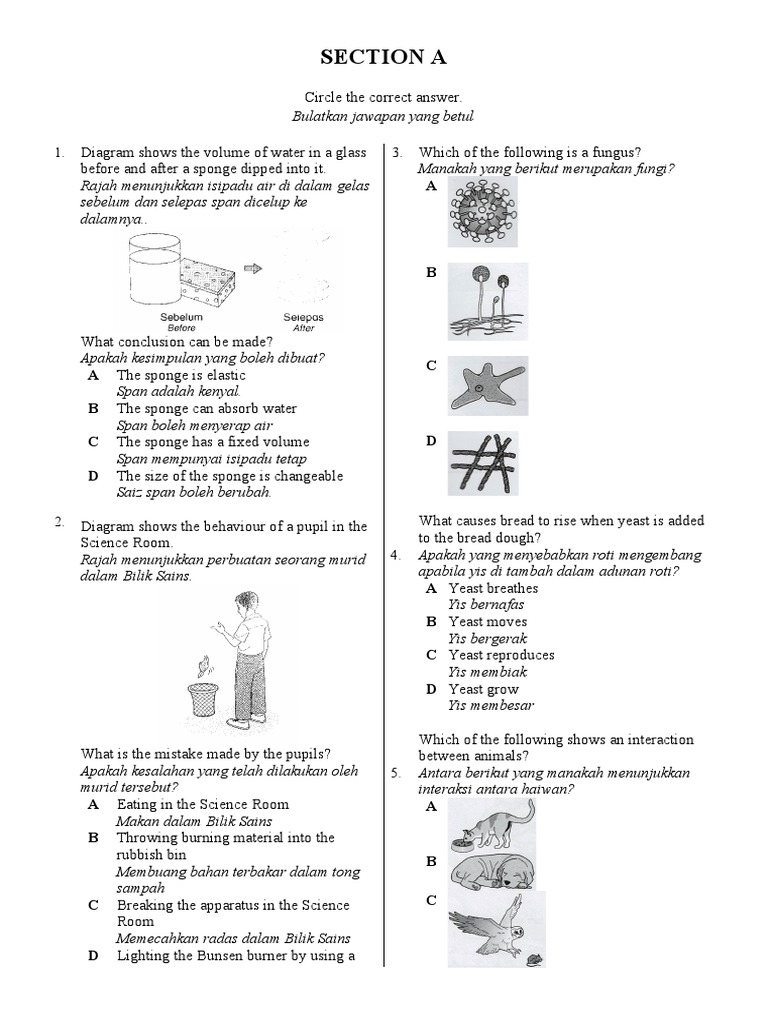 SECTION A

Circle the correct answer.
Bulatkan jawapan yang betul

1. Diagram shows the volume of water in a glass before and after a sponge dipped into it.
Rajah menunjukkan isipadu air di dalam gelas sebelum dan selepas span dicelup ke dalamnya..

Sebelum
Before
Selepas
After

What conclusion can be made?
Apakah kesimpulan yang boleh dibuat?
A The sponge is elastic
Span adalah kenyal.
B The sponge can absorb water
Span boleh menyerap air
C The sponge has a fixed volume
Span mempunyai isipadu tetap
D The size of the sponge is changeable
Saiz span boleh berubah.

2. Diagram shows the behaviour of a pupil in the Science Room.
Rajah menunjukkan perbuatan seorang murid dalam Bilik Sains.

What is the mistake made by the pupils?
Apakah kesalahan yang telah dilakukan oleh murid tersebut?
A Eating in the Science Room
Makan dalam Bilik Sains
B Throwing burning material into the rubbish bin
Membuang bahan terbakar dalam tong sampah
C Breaking the apparatus in the Science Room
Memecahkan radas dalam Bilik Sains
D Lighting the Bunsen burner by using a

3. Which of the following is a fungus?
Manakah yang berikut merupakan fungi?
A
B
C
D

What causes bread to rise when yeast is added to the bread dough?
4. Apakah yang menyebabkan roti mengembang apabila yis di tambah dalam adunan roti?
A Yeast breathes
Yis bernafas
B Yeast moves
Yis bergerak
C Yeast reproduces
Yis membiak
D Yeast grow
Yis membesar

Which of the following shows an interaction between animals?
5. Antara berikut yang manakah menunjukkan interaksi antara haiwan?
A
B
C