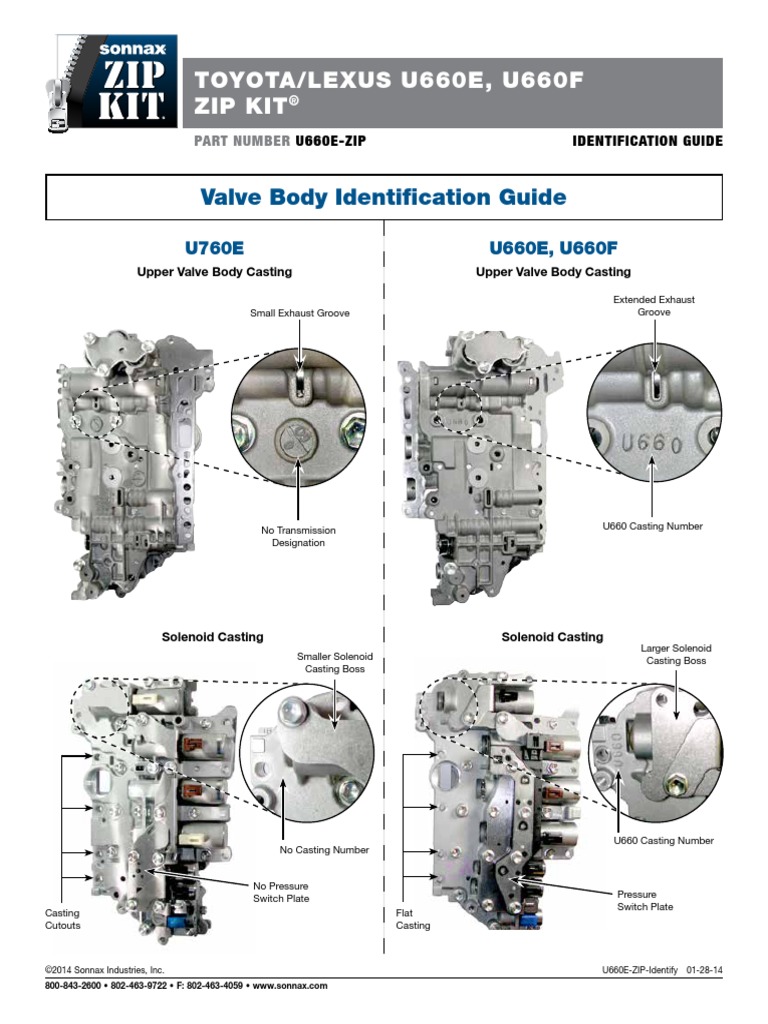 sonnax ZIP KIT

TOYOTA/LEXUS U660E, U660F ZIP KIT®

PART NUMBER U660E-ZIP

IDENTIFICATION GUIDE

Valve Body Identification Guide

U760E

Upper Valve Body Casting

Small Exhaust Groove

No Transmission Designation

Solenoid Casting

Smaller Solenoid Casting Boss

No Casting Number

No Pressure Switch Plate

Casting Cutouts

U660E, U660F

Upper Valve Body Casting

Extended Exhaust Groove

U660

U660 Casting Number

Solenoid Casting

Larger Solenoid Casting Boss

U660

U660 Casting Number

Pressure Switch Plate

Flat Casting

©2014 Sonnax Industries, Inc.

U660E-ZIP-Identify 01-28-14

800-843-2600 • 802-463-9722 • F: 802-463-4059 • www.sonnax.com