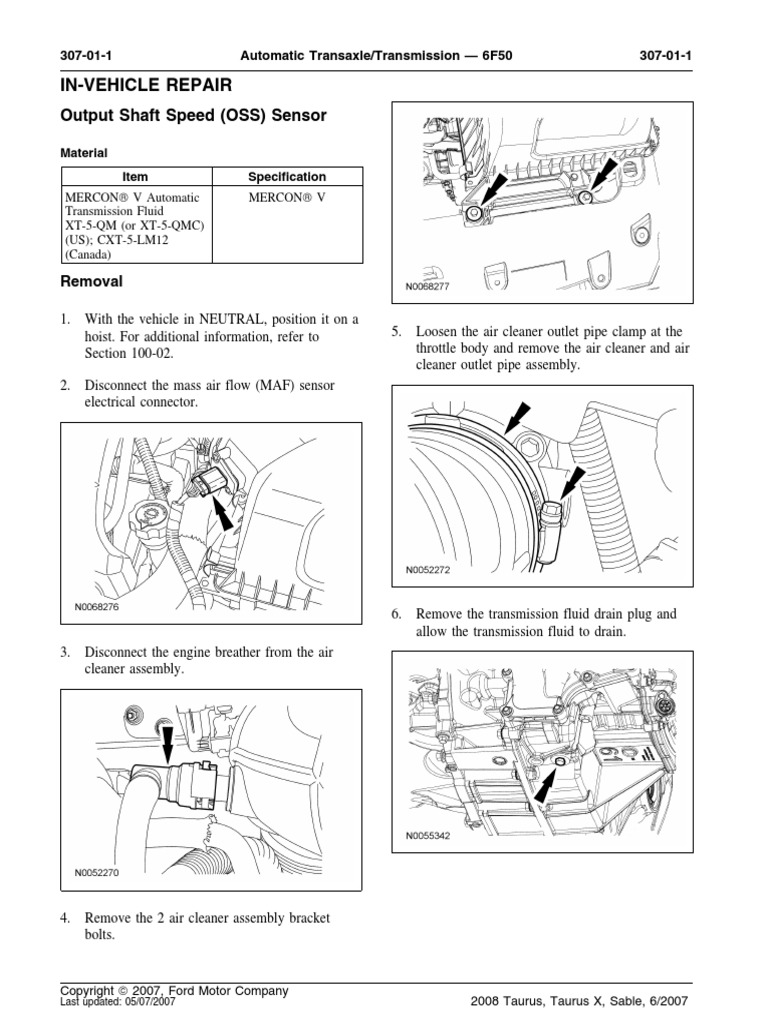 307-01-1 Automatic Transaxle/Transmission — 6F50 307-01-1

IN-VEHICLE REPAIR

Output Shaft Speed (OSS) Sensor

Material

| Item | Specification |
|---|---|
| MERCON® V Automatic Transmission Fluid XT-5-QM (or XT-5-QMC) (US); CXT-5-LM12 (Canada) | MERCON® V |

Removal

1. With the vehicle in NEUTRAL, position it on a hoist. For additional information, refer to Section 100-02.

2. Disconnect the mass air flow (MAF) sensor electrical connector.

N0068276

3. Disconnect the engine breather from the air cleaner assembly.

N0052270

4. Remove the 2 air cleaner assembly bracket bolts.

N0068277

5. Loosen the air cleaner outlet pipe clamp at the throttle body and remove the air cleaner and air cleaner outlet pipe assembly.

N0052272

6. Remove the transmission fluid drain plug and allow the transmission fluid to drain.

N0055342

Copyright © 2007, Ford Motor Company
Last updated: 05/07/2007
2008 Taurus, Taurus X, Sable, 6/2007