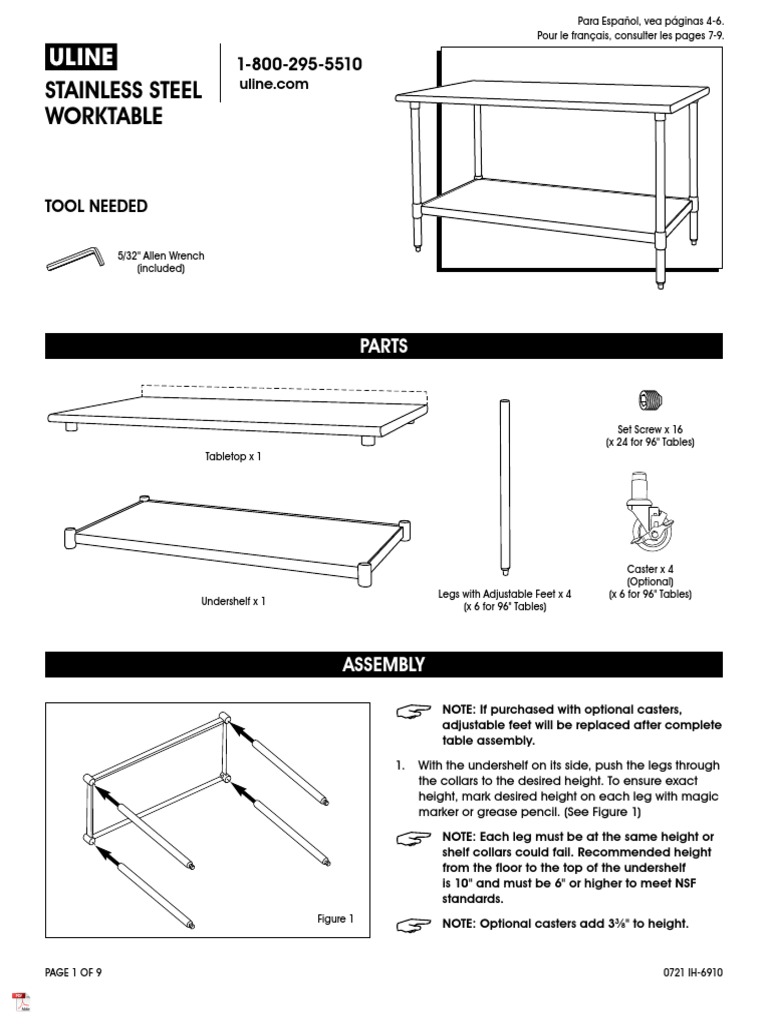 Para Español, vea páginas 4-6.
Pour le français, consulter les pages 7-9.

ULINE
STAINLESS STEEL WORKTABLE

1-800-295-5510
uline.com

TOOL NEEDED

5/32" Allen Wrench (included)

PARTS

Tabletop x 1

Undershelf x 1

Legs with Adjustable Feet x 4 (x 6 for 96" Tables)

Set Screw x 16 (x 24 for 96" Tables)

Caster x 4 (Optional) (x 6 for 96" Tables)

ASSEMBLY

Figure 1

NOTE: If purchased with optional casters, adjustable feet will be replaced after complete table assembly.

1. With the undershelf on its side, push the legs through the collars to the desired height. To ensure exact height, mark desired height on each leg with magic marker or grease pencil. (See Figure 1)

NOTE: Each leg must be at the same height or shelf collars could fail. Recommended height from the floor to the top of the undershelf is 10" and must be 6" or higher to meet NSF standards.

NOTE: Optional casters add 3⅜" to height.

PAGE 1 OF 9

0721 IH-6910