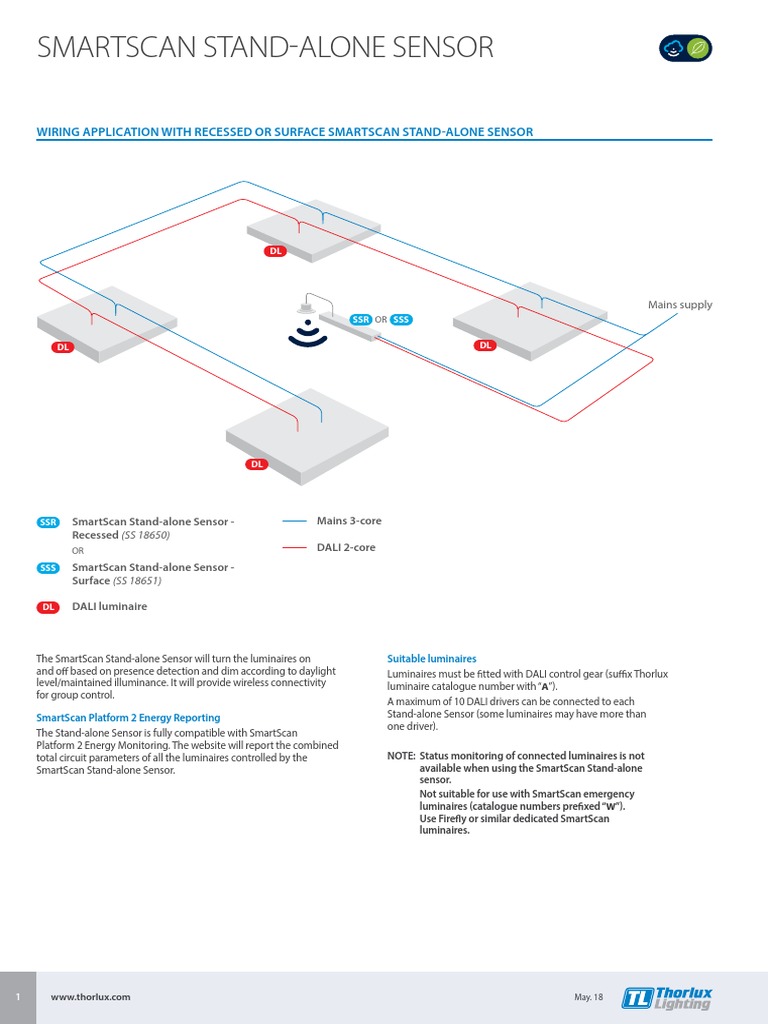 SMARTSCAN STAND-ALONE SENSOR

WIRING APPLICATION WITH RECESSED OR SURFACE SMARTSCAN STAND-ALONE SENSOR

DL

DL

SSR OR SSS

DL

Mains supply

DL

SSR SmartScan Stand-alone Sensor - Recessed (SS 18650)

OR

SSS SmartScan Stand-alone Sensor - Surface (SS 18651)

DL DALI luminaire

Mains 3-core

DALI 2-core

The SmartScan Stand-alone Sensor will turn the luminaires on and off based on presence detection and dim according to daylight level/maintained illuminance. It will provide wireless connectivity for group control.

SmartScan Platform 2 Energy Reporting

The Stand-alone Sensor is fully compatible with SmartScan Platform 2 Energy Monitoring. The website will report the combined total circuit parameters of all the luminaires controlled by the SmartScan Stand-alone Sensor.

Suitable luminaires

Luminaires must be fitted with DALI control gear (suffix Thorlux luminaire catalogue number with "A").

A maximum of 10 DALI drivers can be connected to each Stand-alone Sensor (some luminaires may have more than one driver).

NOTE: Status monitoring of connected luminaires is not available when using the SmartScan Stand-alone sensor.

Not suitable for use with SmartScan emergency luminaires (catalogue numbers prefixed "W").

Use Firefly or similar dedicated SmartScan luminaires.

1

www.thorlux.com

May. 18

TL Thorlux Lighting