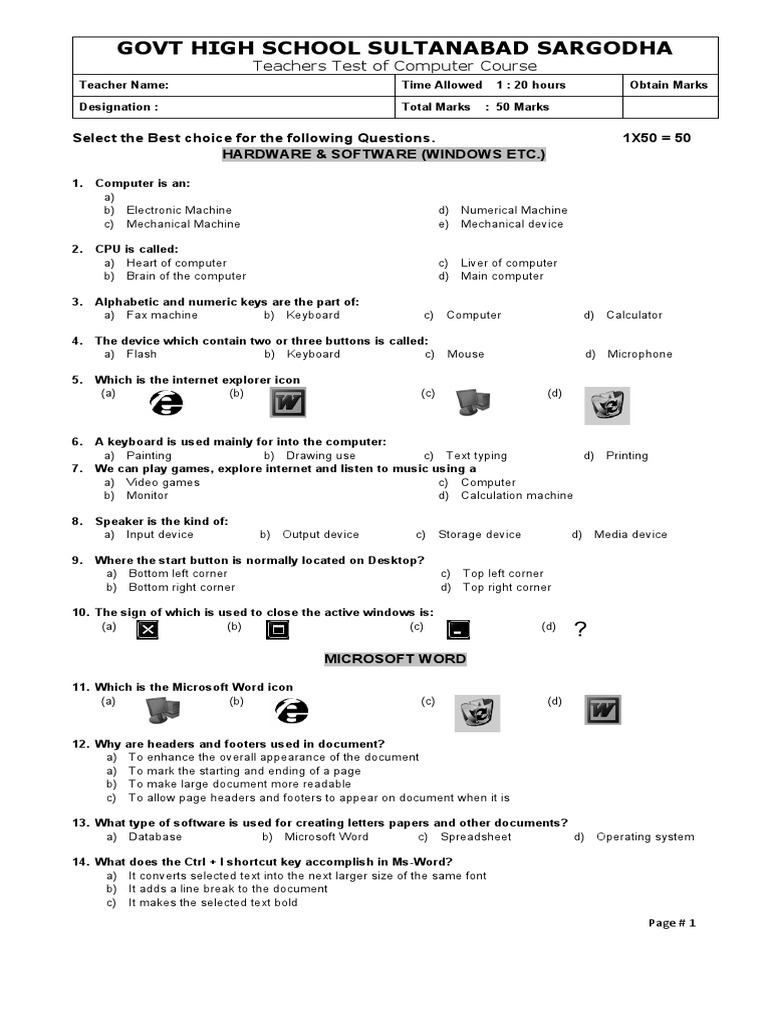 GOVT HIGH SCHOOL SULTANABAD SARGODHA
Teachers Test of Computer Course

| Teacher Name: | Time Allowed 1 : 20 hours | Obtain Marks |
|---|---|---|
| Designation : | Total Marks : 50 Marks | |

Select the Best choice for the following Questions. 1X50 = 50

HARDWARE & SOFTWARE (WINDOWS ETC.)

1. Computer is an:
a)
b) Electronic Machine
c) Mechanical Machine
d) Numerical Machine
e) Mechanical device

2. CPU is called:
a) Heart of computer
b) Brain of the computer
c) Liver of computer
d) Main computer

3. Alphabetic and numeric keys are the part of:
a) Fax machine b) Keyboard c) Computer d) Calculator

4. The device which contain two or three buttons is called:
a) Flash b) Keyboard c) Mouse d) Microphone

5. Which is the internet explorer icon
(a) (b) (c) (d)

6. A keyboard is used mainly for into the computer:
a) Painting b) Drawing use c) Text typing d) Printing

7. We can play games, explore internet and listen to music using a
a) Video games
b) Monitor
c) Computer
d) Calculation machine

8. Speaker is the kind of:
a) Input device b) Output device c) Storage device d) Media device

9. Where the start button is normally located on Desktop?
a) Bottom left corner
b) Bottom right corner
c) Top left corner
d) Top right corner

10. The sign of which is used to close the active windows is:
(a) (b) (c) (d) ?

MICROSOFT WORD

11. Which is the Microsoft Word icon
(a) (b) (c) (d)

12. Why are headers and footers used in document?
a) To enhance the overall appearance of the document
a) To mark the starting and ending of a page
b) To make large document more readable
c) To allow page headers and footers to appear on document when it is

13. What type of software is used for creating letters papers and other documents?
a) Database b) Microsoft Word c) Spreadsheet d) Operating system

14. What does the Ctrl + I shortcut key accomplish in Ms-Word?
a) It converts selected text into the next larger size of the same font
b) It adds a line break to the document
c) It makes the selected text bold

Page # 1